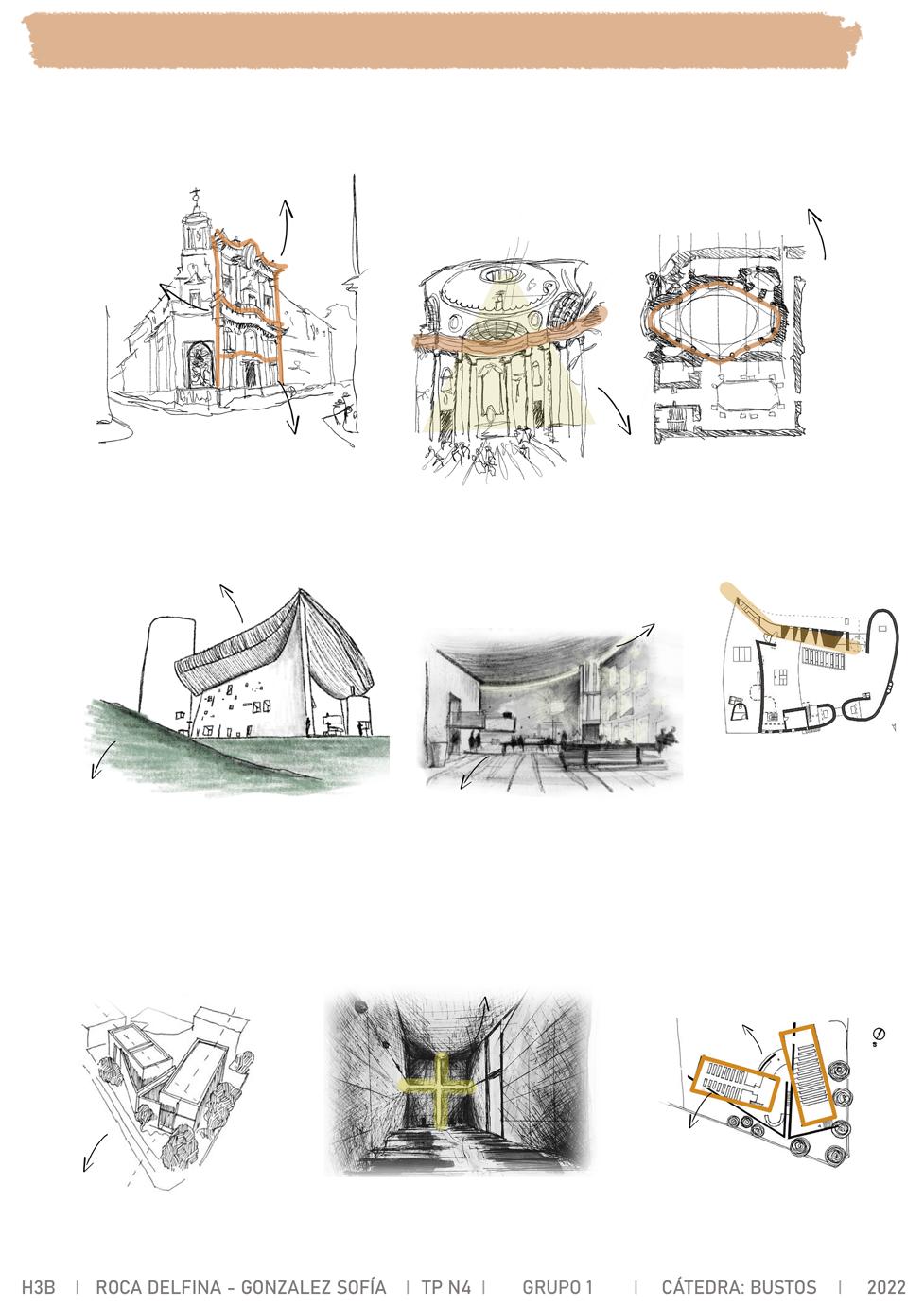 H3B | ROCA DELFINA - GONZALEZ SOFÍA | TP N4 | GRUPO 1 | CÁTEDRA: BUSTOS | 2022