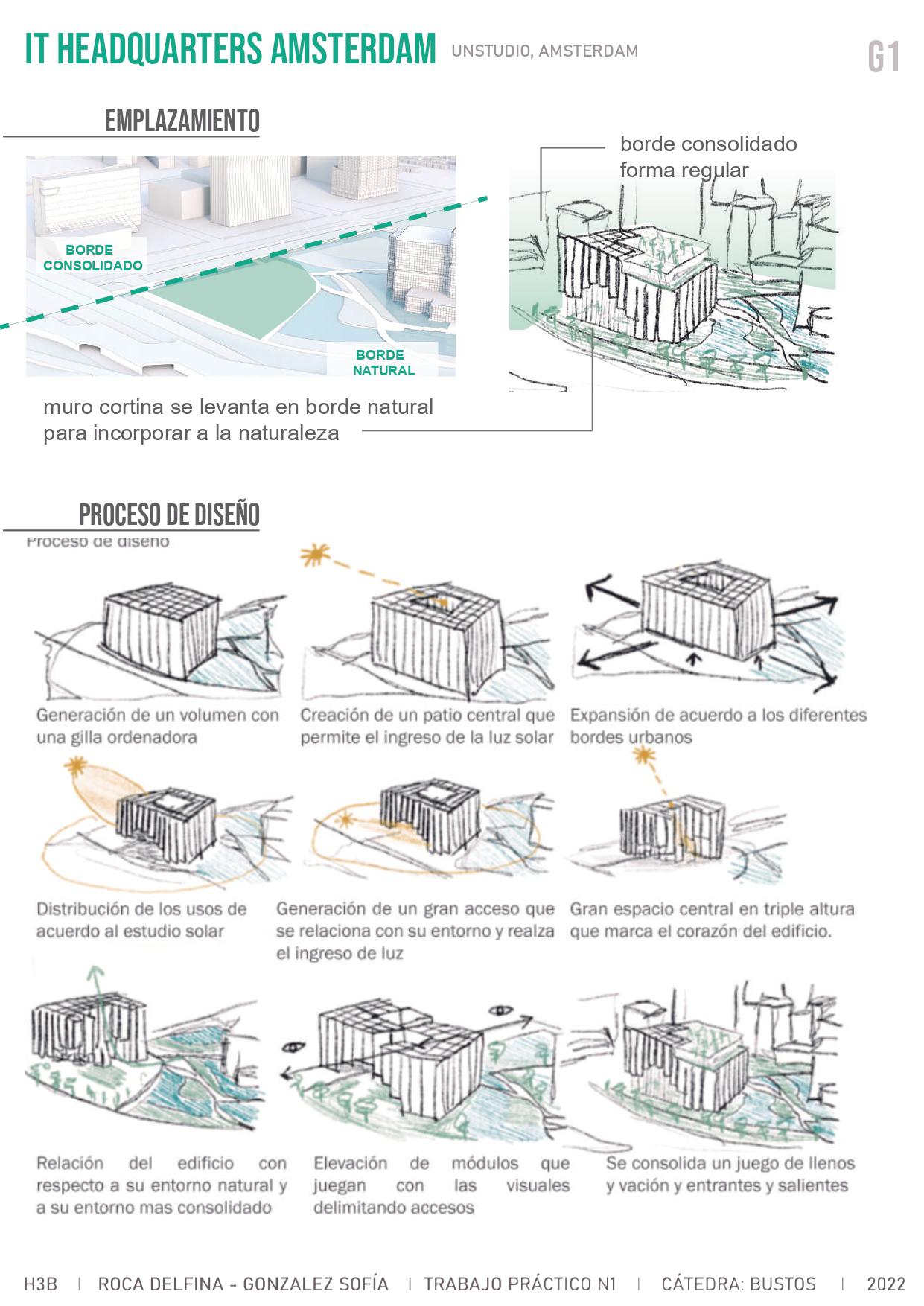 IT HEADQUARTERS AMSTERDAM UNSTUDIO, AMSTERDAM G1

EMPLAZAMIENTO

BORDE CONSOLIDADO

BORDE NATURAL

borde consolidado
forma regular

muro cortina se levanta en borde natural para incorporar a la naturaleza

PROCESO DE DISEÑO

Proceso de diseño

Generación de un volumen con una gilla ordenadora

Creación de un patio central que permite el ingreso de la luz solar

Expansión de acuerdo a los diferentes bordes urbanos

Distribución de los usos de acuerdo al estudio solar

Generación de un gran acceso que se relaciona con su entorno y realza el ingreso de luz

Gran espacio central en triple altura que marca el corazón del edificio.

Relación del edificio con respecto a su entorno natural y a su entorno mas consolidado

Elevación de módulos que juegan con las visuales delimitando accesos

Se consolida un juego de llenos y vación y entrantes y salientes

H3B | ROCA DELFINA - GONZALEZ SOFÍA | TRABAJO PRÁCTICO N1 | CÁTEDRA: BUSTOS | 2022