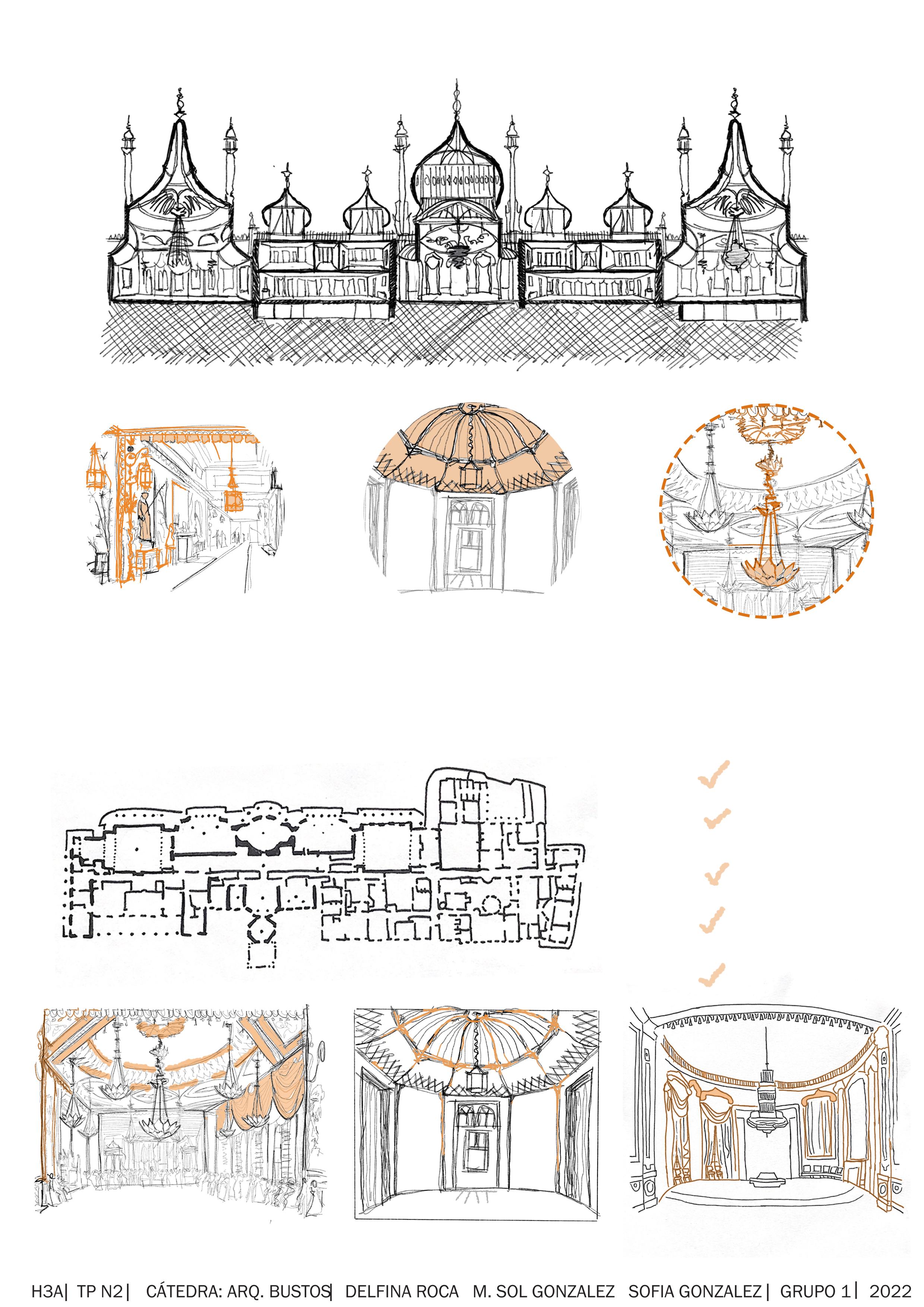 H3A| TP N2| CÁTEDRA: ARQ. BUSTOS| DELFINA ROCA M. SOL GONZALEZ SOFIA GONZALEZ| GRUPO 1| 2022