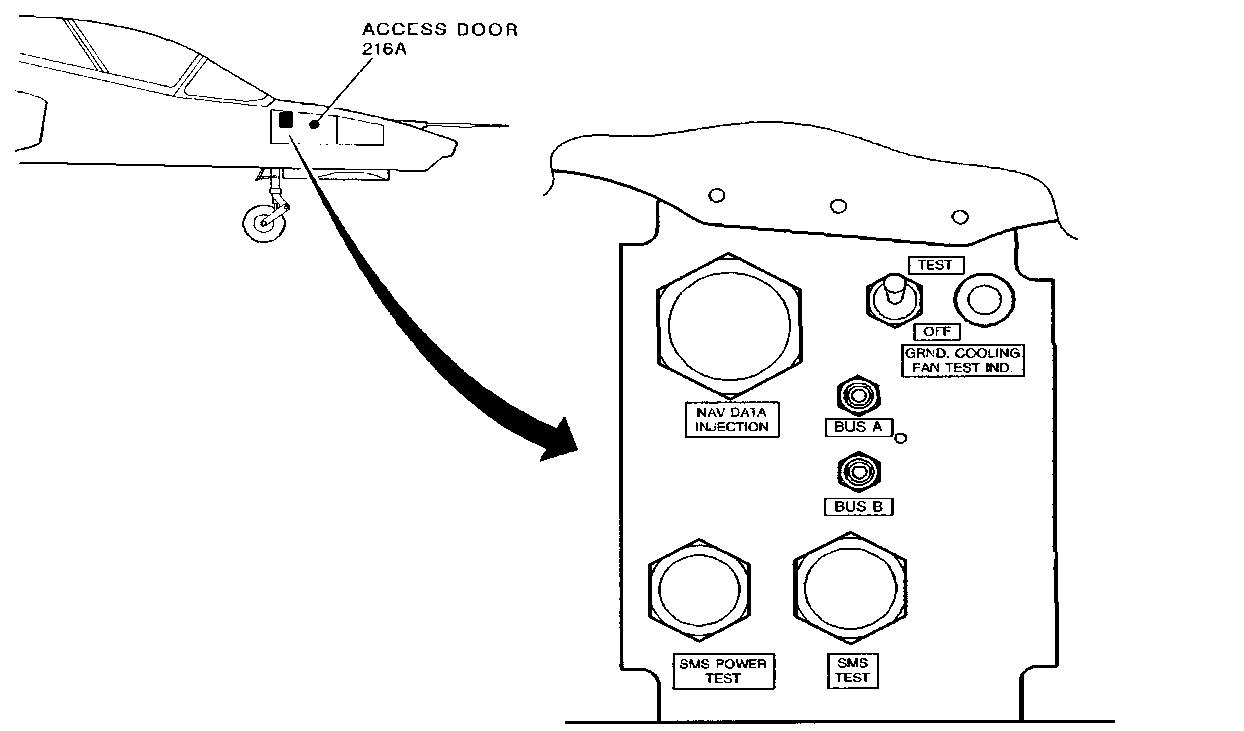 ACCESS DOOR
216A

TEST

OFF

GRND. COOLING
FAN TEST IND.

NAV DATA
INJECTION

BUS A

BUS B

SMS POWER
TEST

SMS
TEST