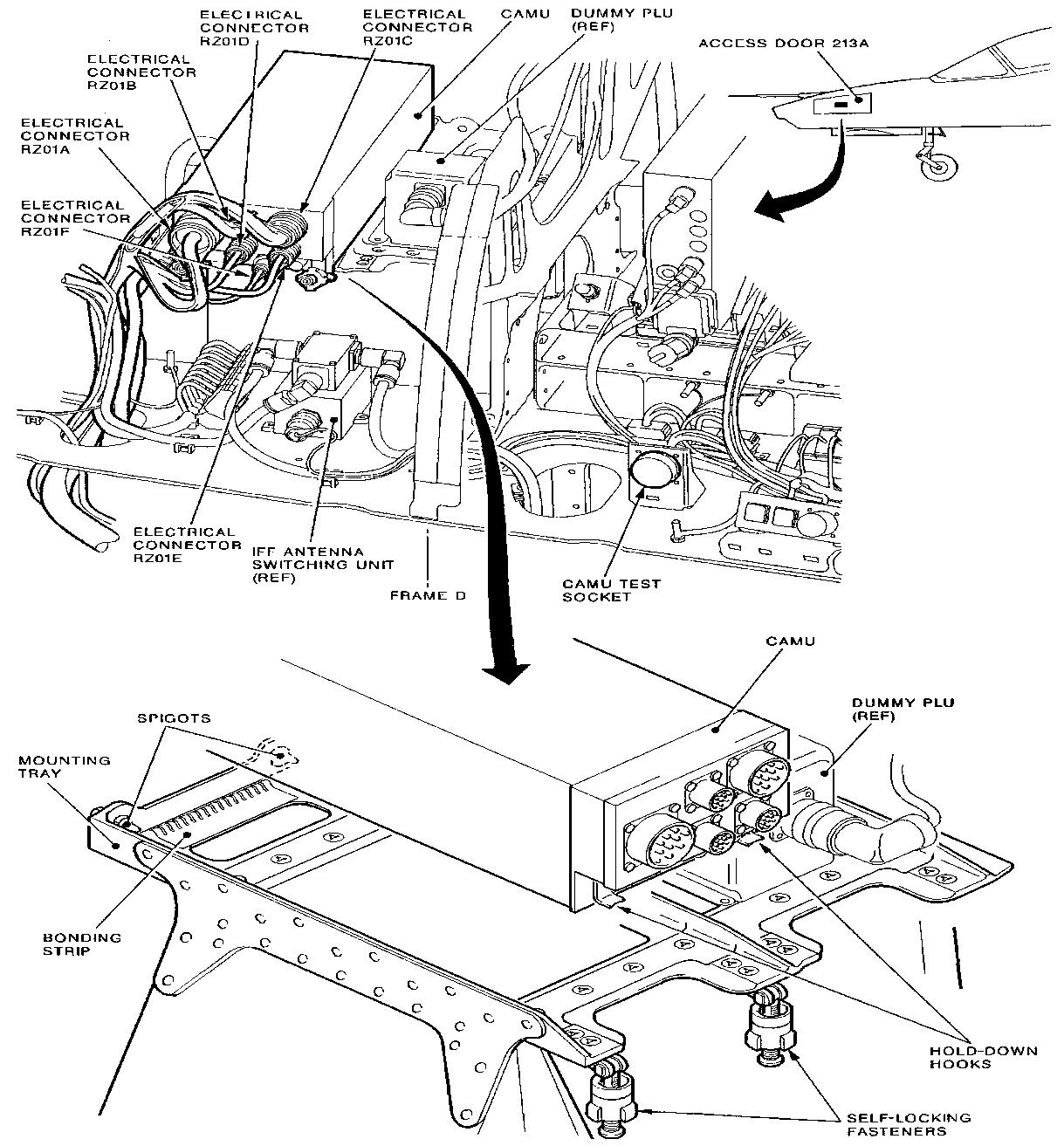 ELECTRICAL CONNECTOR RZ01D

ELECTRICAL CONNECTOR RZ01C

CAMU

DUMMY PLU (REF)

ACCESS DOOR 213A

ELECTRICAL CONNECTOR RZ01B

ELECTRICAL CONNECTOR RZ01A

ELECTRICAL CONNECTOR RZ01F

ELECTRICAL CONNECTOR RZ01E

IFF ANTENNA SWITCHING UNIT (REF)

FRAME D

CAMU TEST SOCKET

CAMU

DUMMY PLU (REF)

SPIGOTS

MOUNTING TRAY

BONDING STRIP

HOLD-DOWN HOOKS

SELF-LOCKING FASTENERS