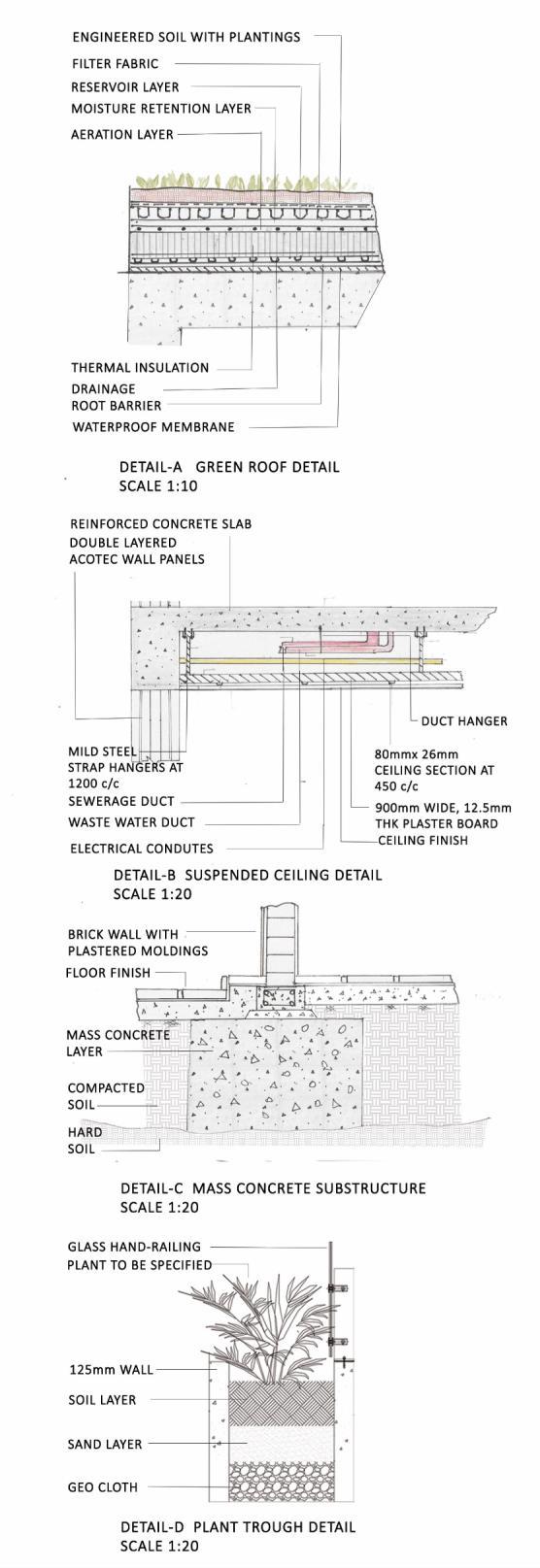 ENGINEERED SOIL WITH PLANTINGS
FILTER FABRIC
RESERVOIR LAYER
MOISTURE RETENTION LAYER
AERATION LAYER

THERMAL INSULATION
DRAINAGE
ROOT BARRIER
WATERPROOF MEMBRANE

DETAIL-A GREEN ROOF DETAIL
SCALE 1:10

REINFORCED CONCRETE SLAB
DOUBLE LAYERED
ACOTEC WALL PANELS

DUCT HANGER

MILD STEEL
STRAP HANGERS AT
1200 c/c
SEWERAGE DUCT
WASTE WATER DUCT
ELECTRICAL CONDUTES

80mmx 26mm
CEILING SECTION AT
450 c/c
900mm WIDE, 12.5mm
THK PLASTER BOARD
CEILING FINISH

DETAIL-B SUSPENDED CEILING DETAIL
SCALE 1:20

BRICK WALL WITH
PLASTERED MOLDINGS
FLOOR FINISH

MASS CONCRETE
LAYER
COMPACTED
SOIL
HARD
SOIL

DETAIL-C MASS CONCRETE SUBSTRUCTURE
SCALE 1:20

GLASS HAND-RAILING
PLANT TO BE SPECIFIED

125mm WALL
SOIL LAYER
SAND LAYER
GEO CLOTH

DETAIL-D PLANT TROUGH DETAIL
SCALE 1:20