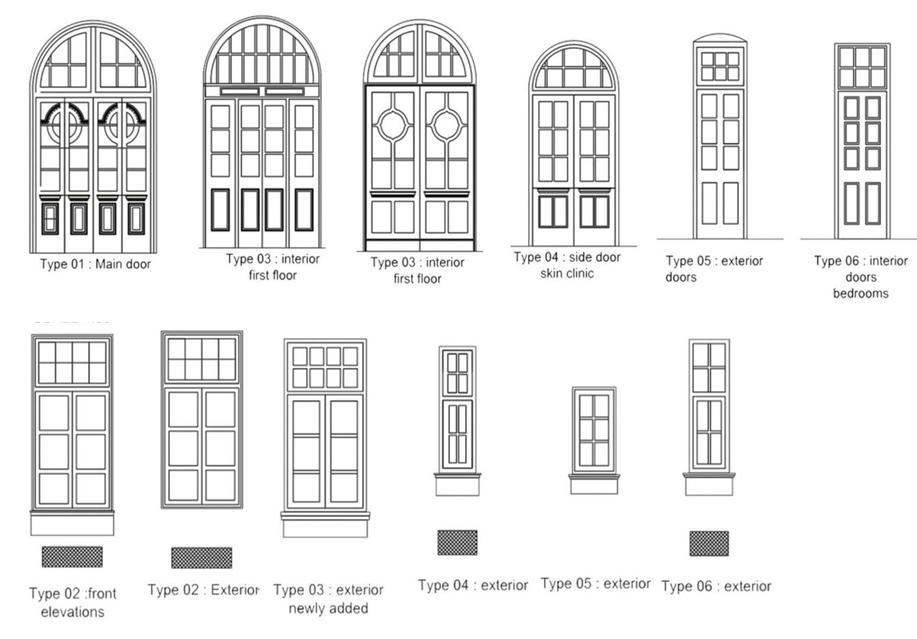 Type 01 : Main door

Type 03 : interior first floor

Type 03 : interior first floor

Type 04 : side door skin clinic

Type 05 : exterior doors

Type 06 : interior doors bedrooms

Type 02 :front elevations

Type 02 : Exterior

Type 03 : exterior newly added

Type 04 : exterior

Type 05 : exterior

Type 06 : exterior