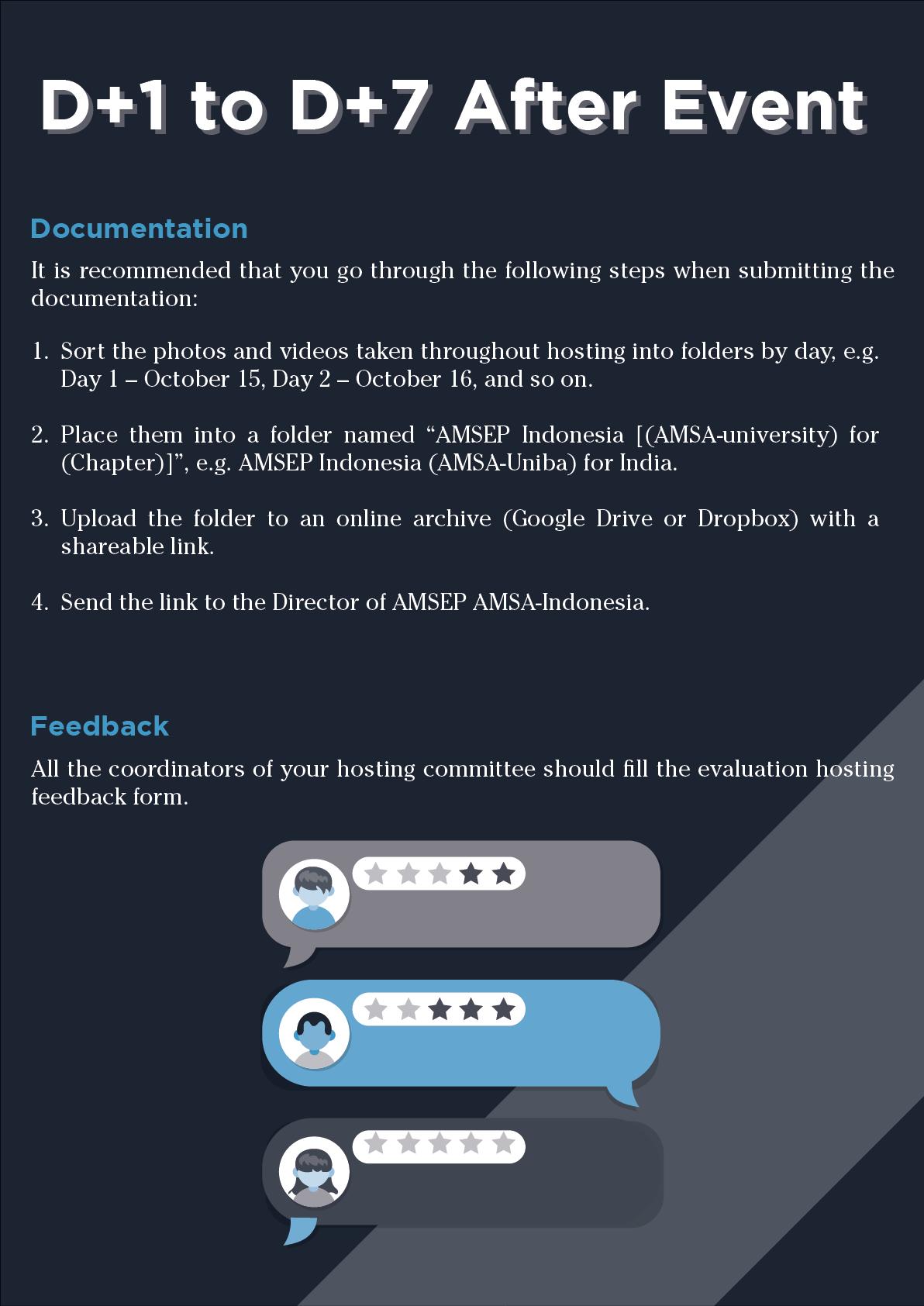 D+1 to D+7 After Event

Documentation

It is recommended that you go through the following steps when submitting the documentation:

1. Sort the photos and videos taken throughout hosting into folders by day, e.g. Day 1 – October 15, Day 2 – October 16, and so on.

2. Place them into a folder named “AMSEP Indonesia [(AMSA-university) for (Chapter)]”, e.g. AMSEP Indonesia (AMSA-Uniba) for India.

3. Upload the folder to an online archive (Google Drive or Dropbox) with a shareable link.

4. Send the link to the Director of AMSEP AMSA-Indonesia.

Feedback

All the coordinators of your hosting committee should fill the evaluation hosting feedback form.