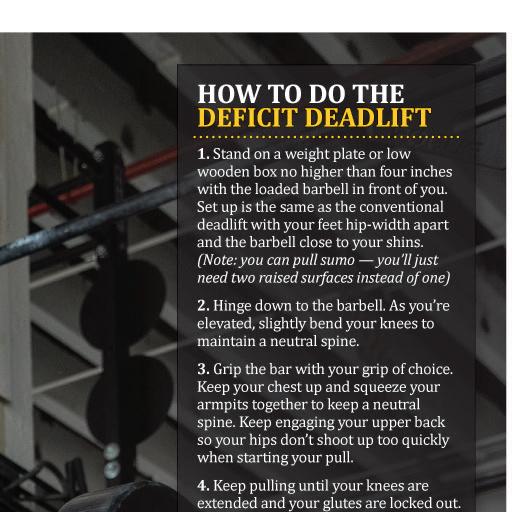 HOW TO DO THE
DEFICIT DEADLIFT

1. Stand on a weight plate or low wooden box no higher than four inches with the loaded barbell in front of you. Set up is the same as the conventional deadlift with your feet hip-width apart and the barbell close to your shins. (Note: you can pull sumo — you'll just need two raised surfaces instead of one)

2. Hinge down to the barbell. As you're elevated, slightly bend your knees to maintain a neutral spine.

3. Grip the bar with your grip of choice. Keep your chest up and squeeze your armpits together to keep a neutral spine. Keep engaging your upper back so your hips don't shoot up too quickly when starting your pull.

4. Keep pulling until your knees are extended and your glutes are locked out.