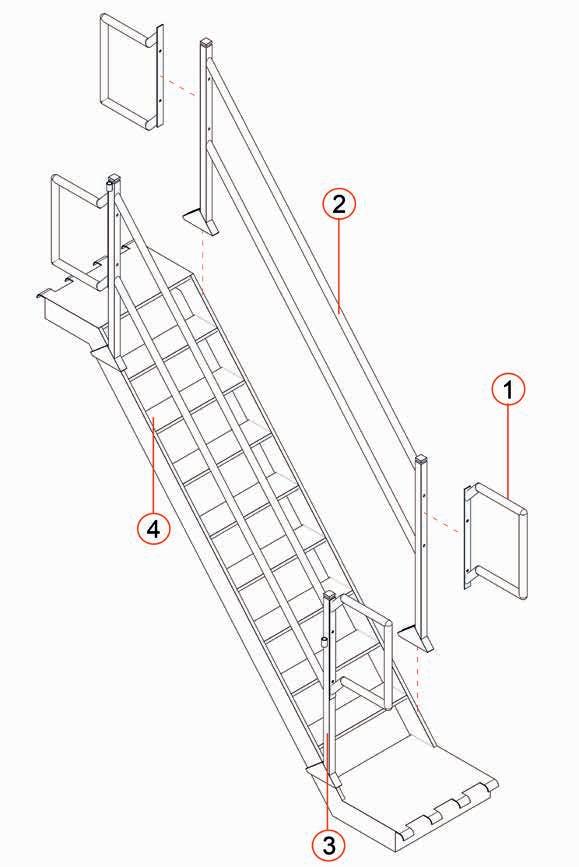 2

1

4

3