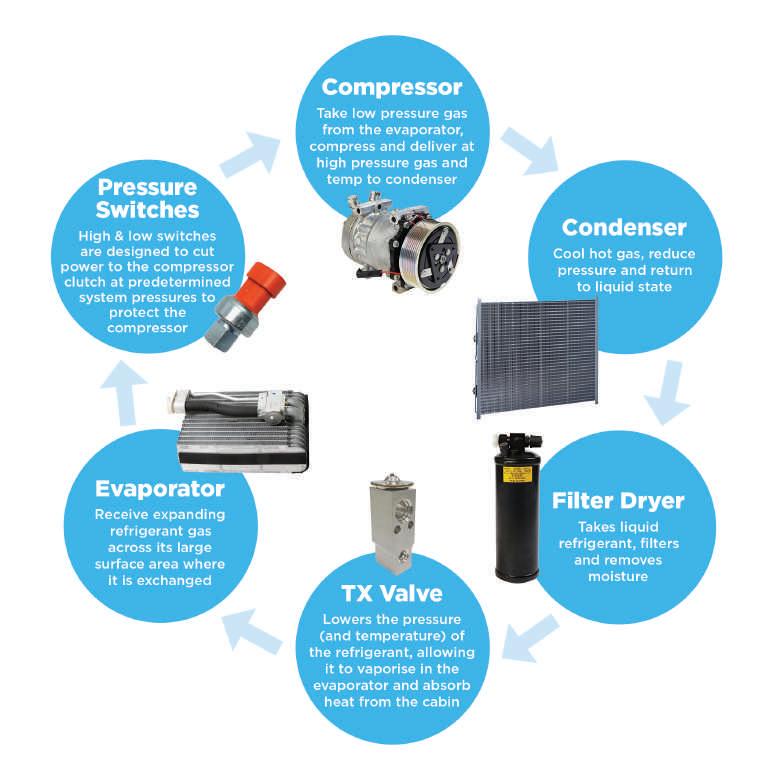 Compressor
Take low pressure gas from the evaporator, compress and deliver at high pressure gas and temp to condenser

Condenser
Cool hot gas, reduce pressure and return to liquid state

Filter Dryer
Takes liquid refrigerant, filters and removes moisture

TX Valve
Lowers the pressure (and temperature) of the refrigerant, allowing it to vaporise in the evaporator and absorb heat from the cabin

Evaporator
Receive expanding refrigerant gas across its large surface area where it is exchanged

Pressure Switches
High & low switches are designed to cut power to the compressor clutch at predetermined system pressures to protect the compressor