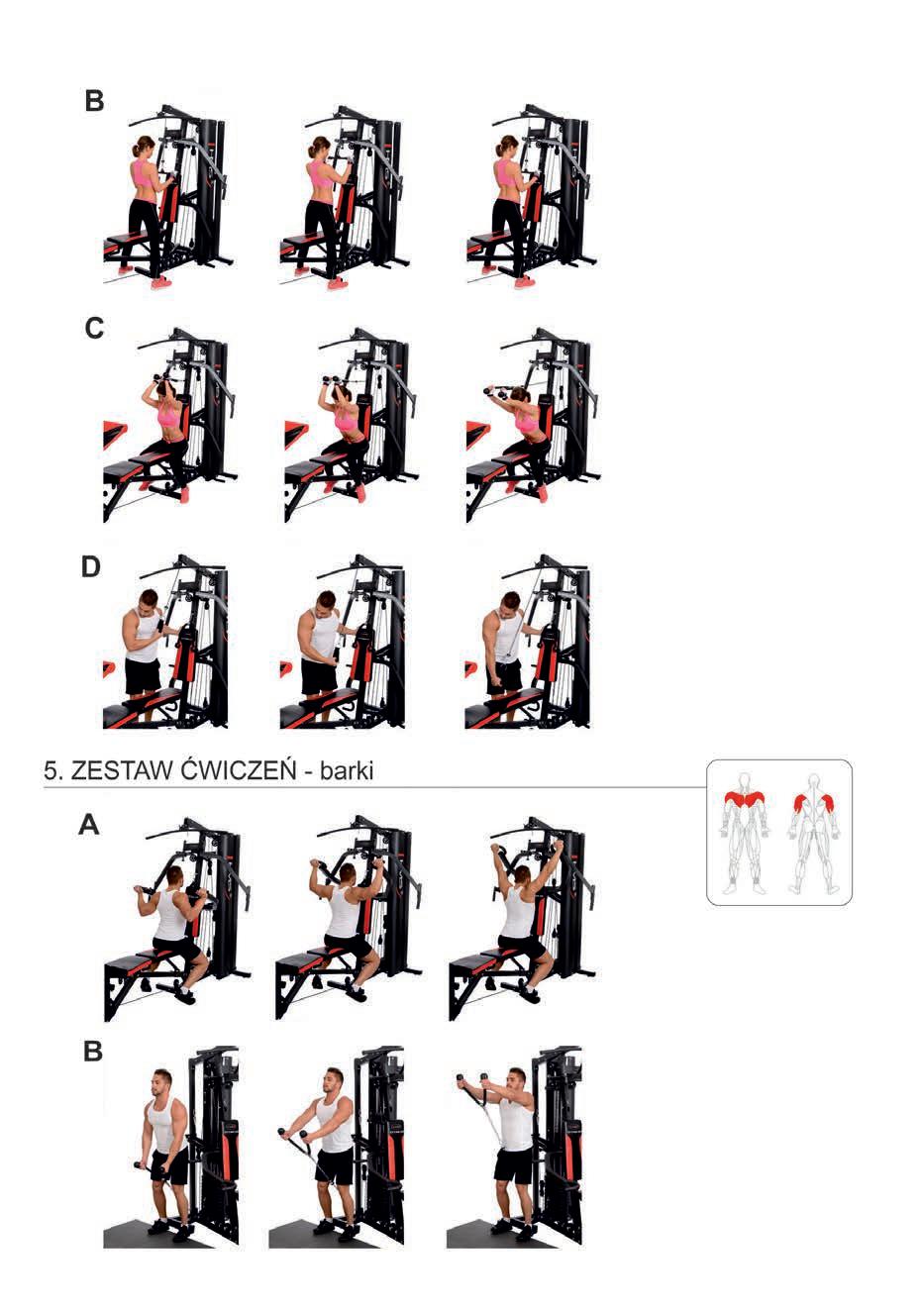 B

C

D

5. ZESTAW ĆWICZEŃ - barki

A

B