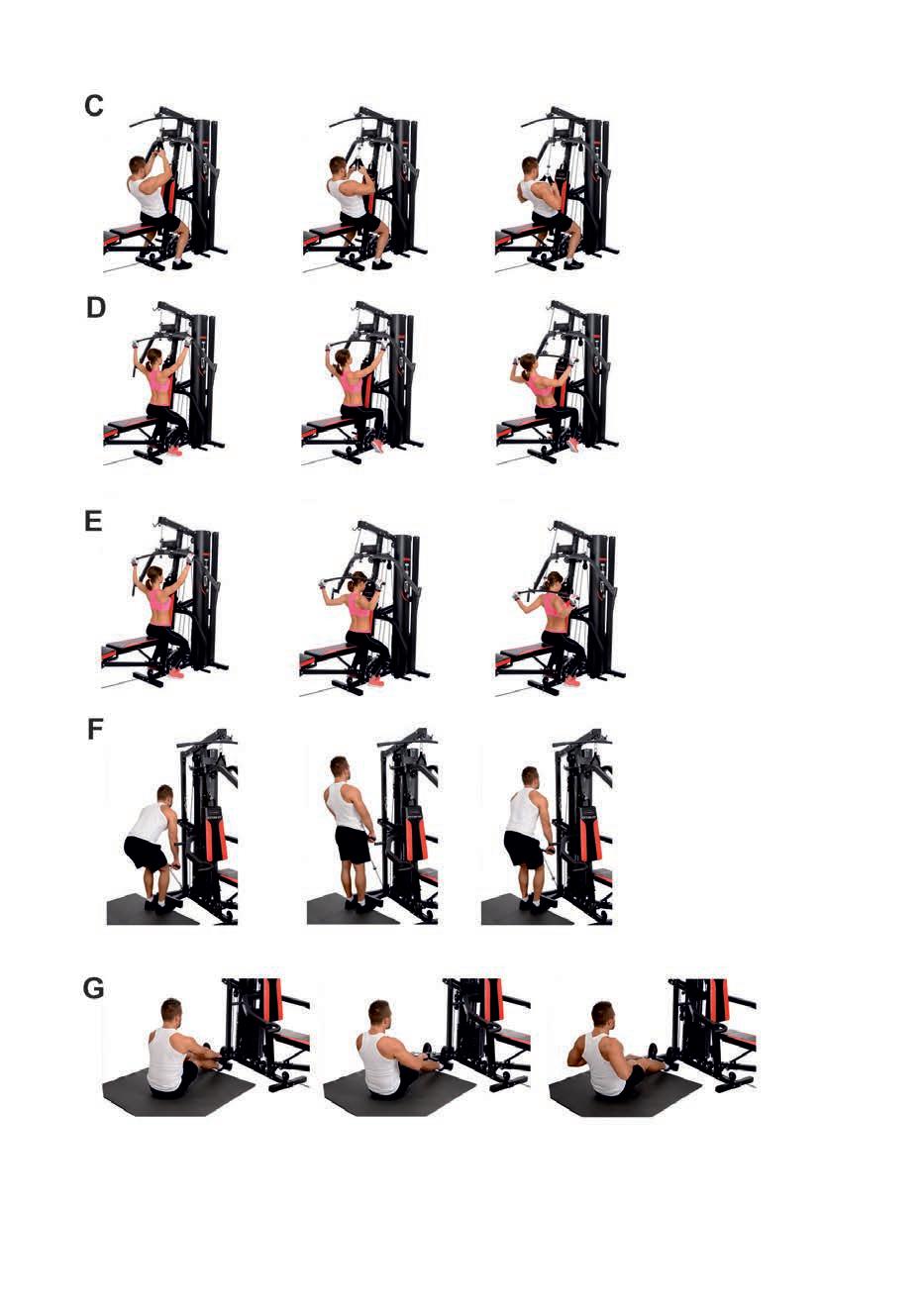 C

D

E

F

G