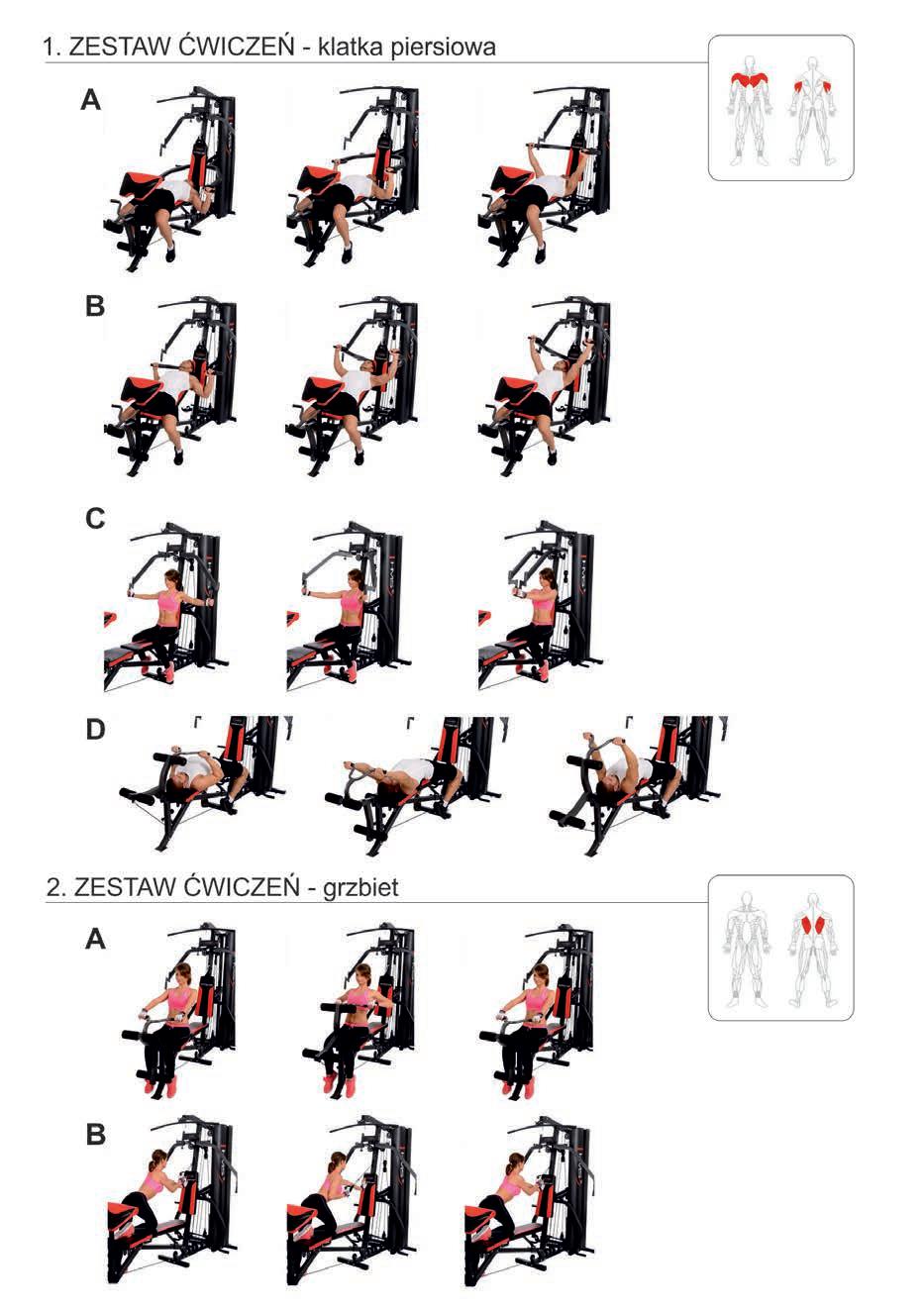 1. ZESTAW ĆWICZEŃ - klatka piersiowa

A

B

C

D

2. ZESTAW ĆWICZEŃ - grzbiet

A

B