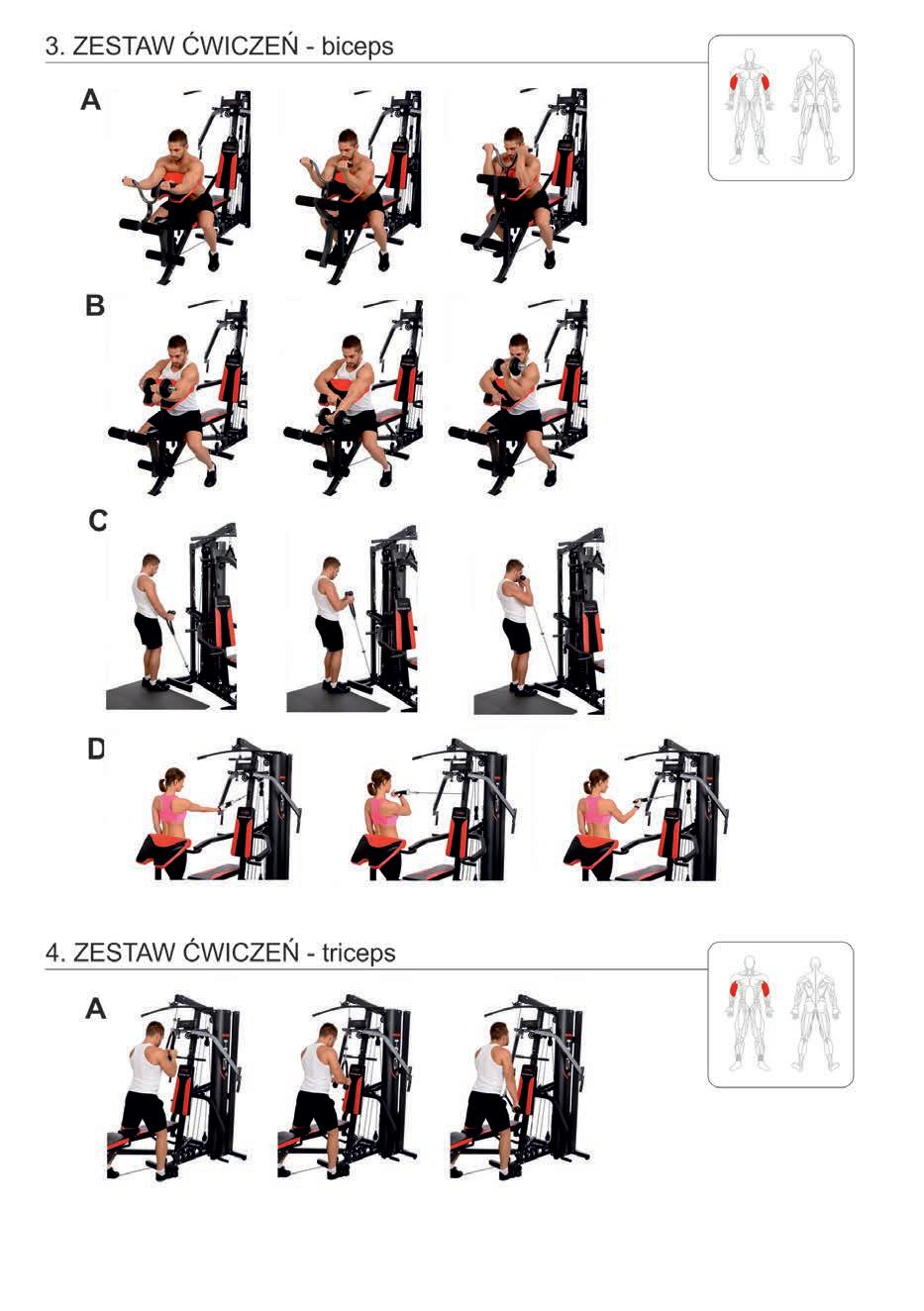 3. ZESTAW ĆWICZEŃ - biceps

A

B

C

D

4. ZESTAW ĆWICZEŃ - triceps

A