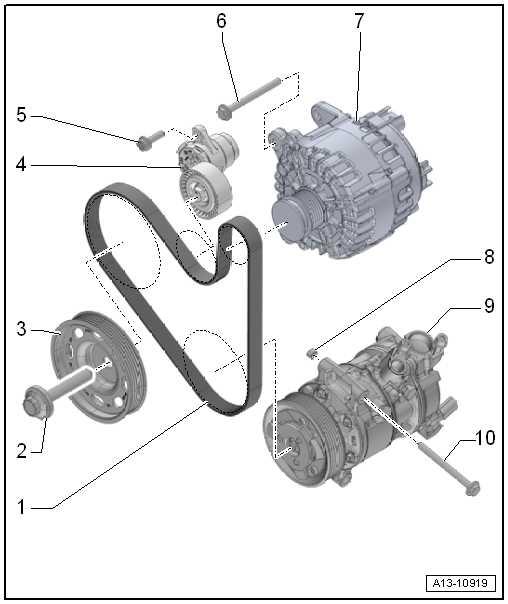 6
7
5
4
8
9
3
2
10
1
A13-10919