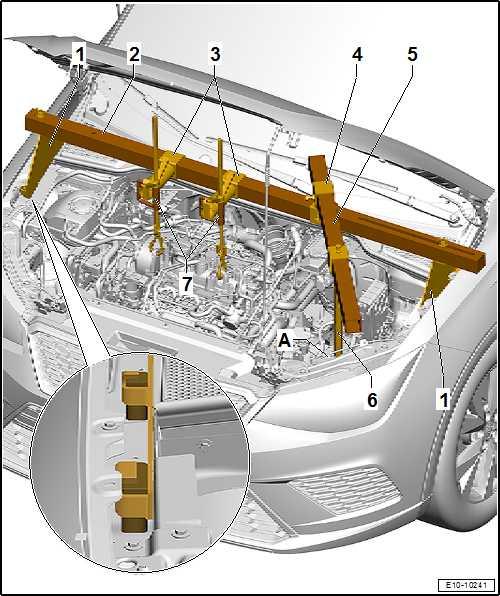 1
2
3
4
5
7
A
6
1
E10-10241