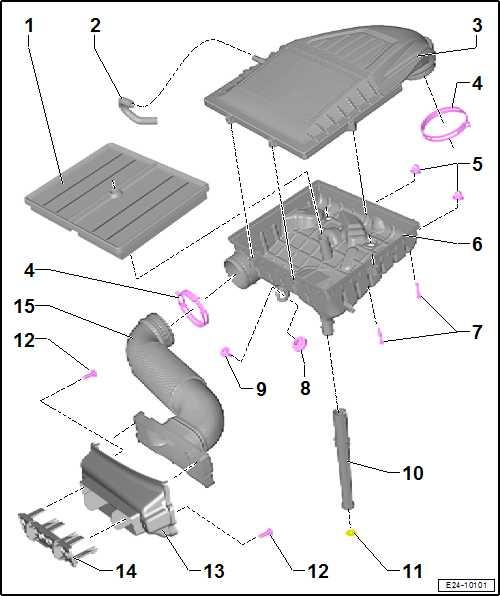 1
2
3
4
5
6
4
15
12
7
9
8
10
14
13
12
11
E24-10101