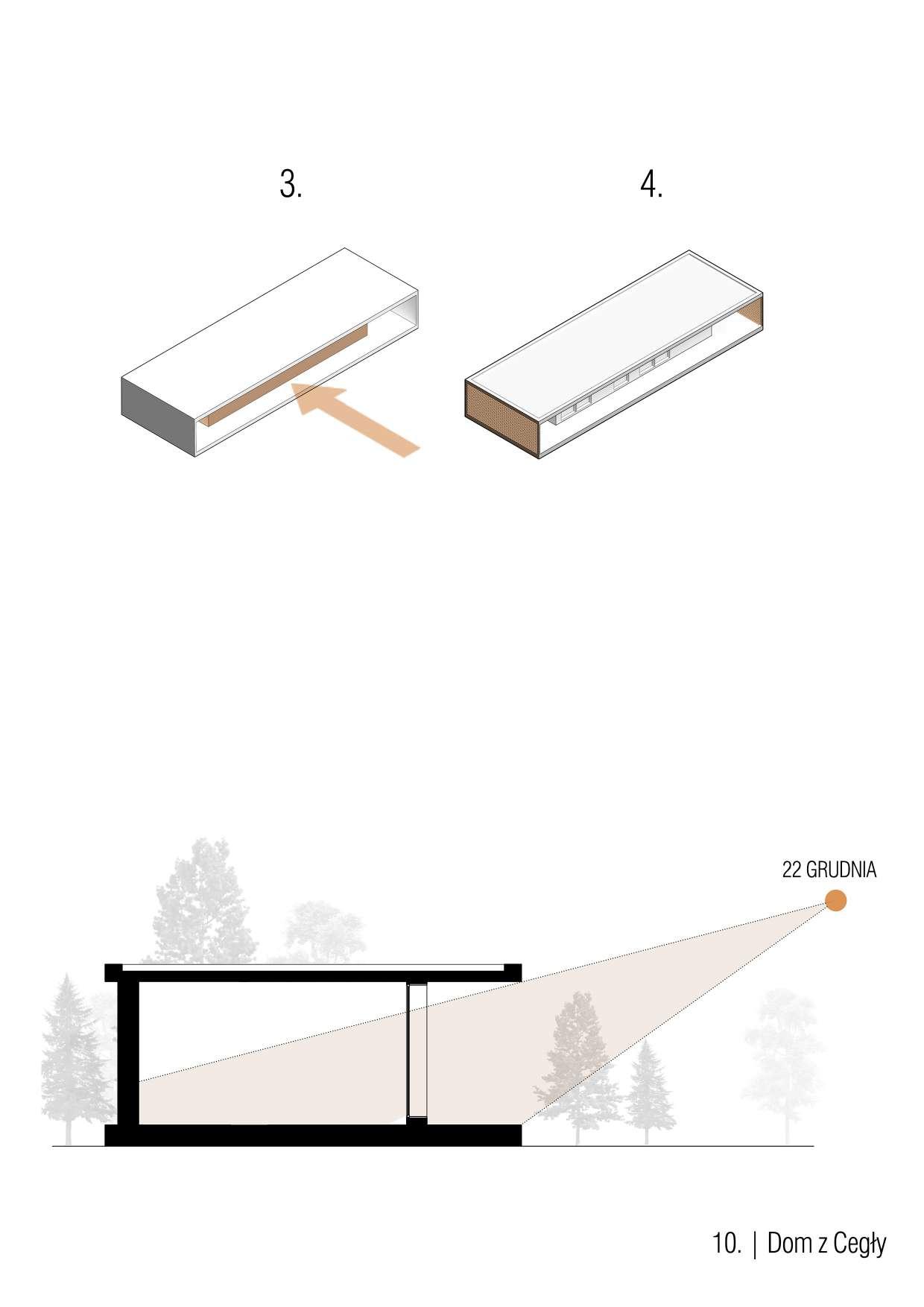 3.

4.

22 GRUDNIA

10. | Dom z Cegły