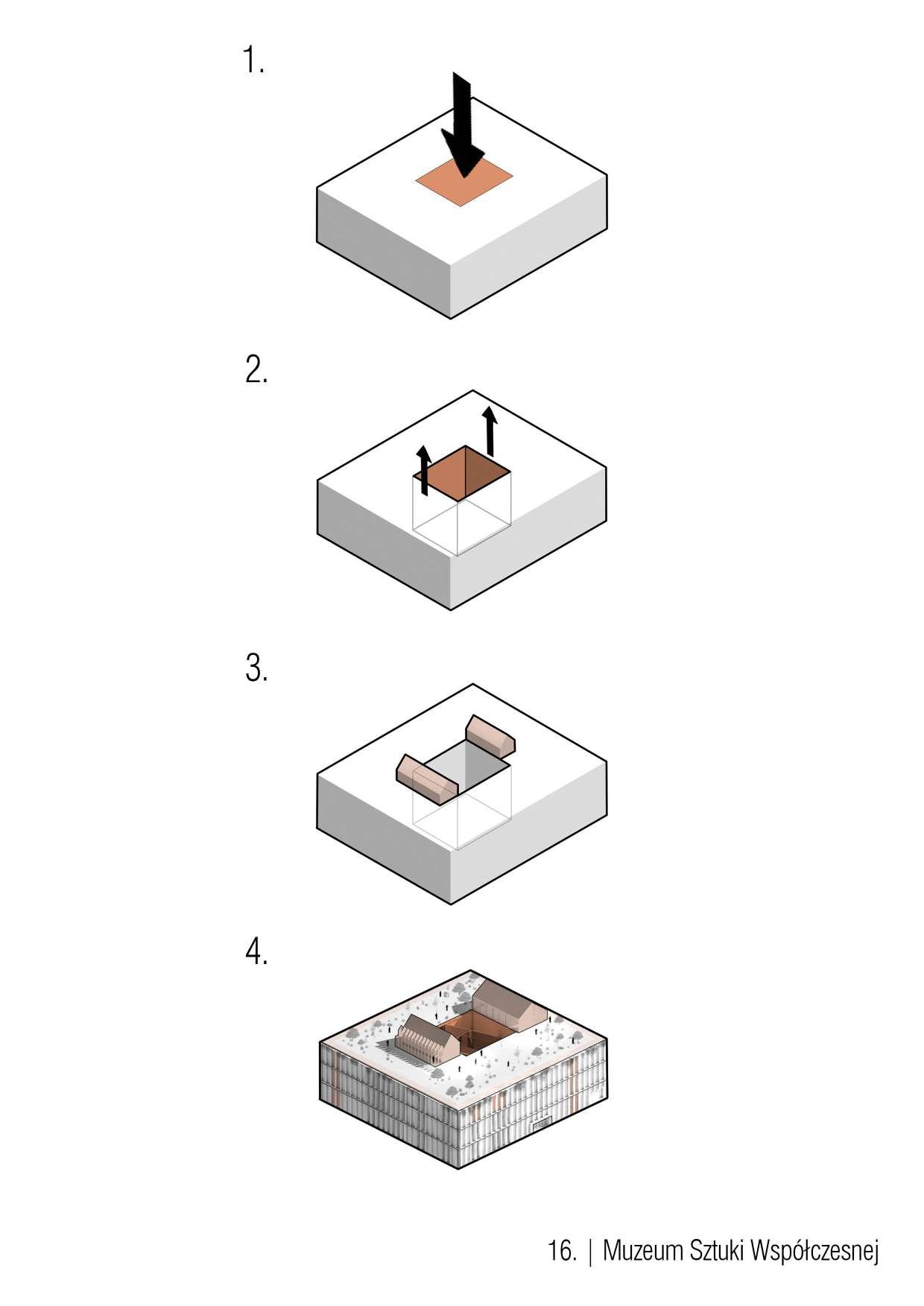 1.

2.

3.

4.

16. | Muzeum Sztuki Współczesnej