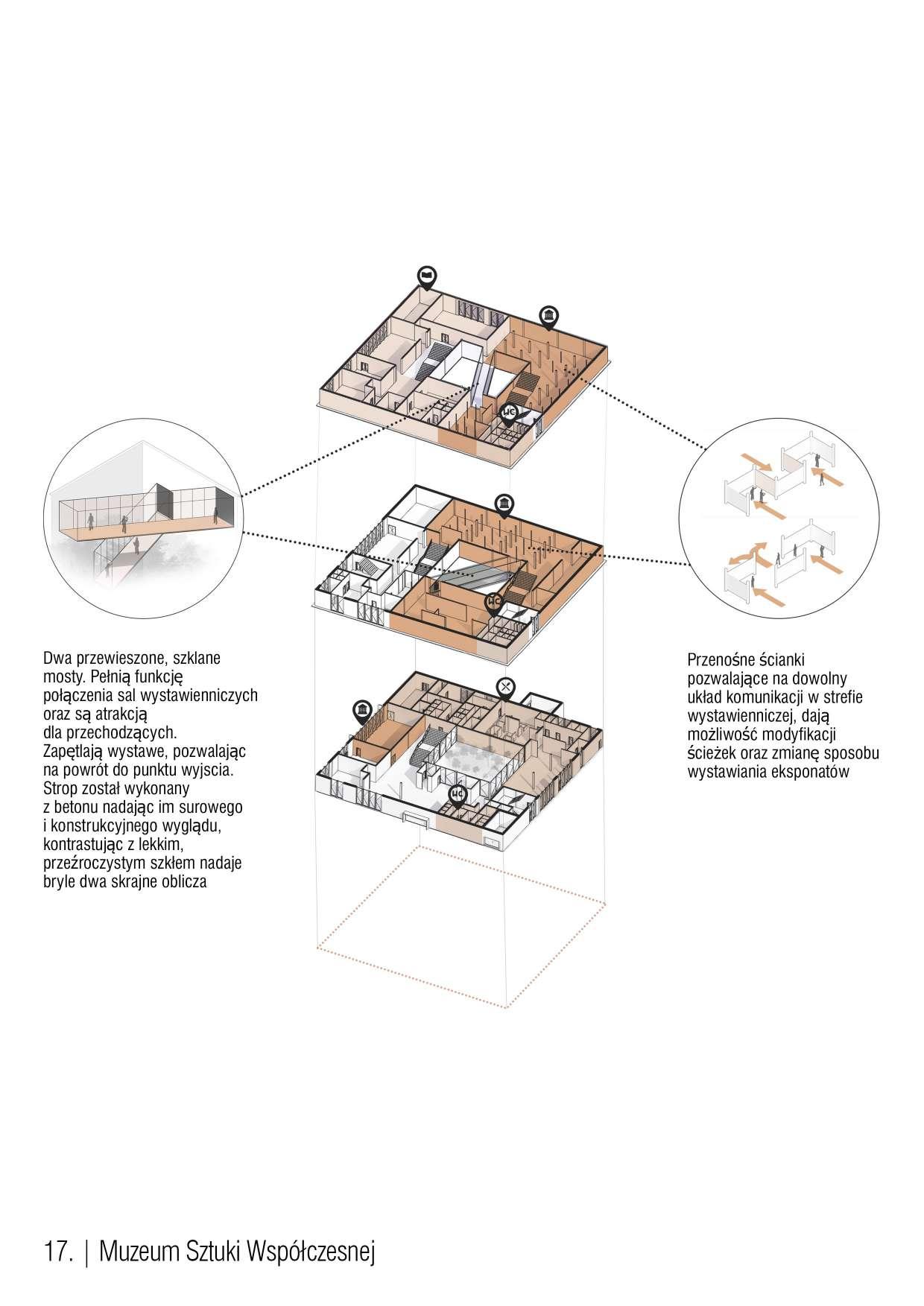 WC

WC

WC

Dwa przewieszone, szklane mosty. Pełnią funkcję połączenia sal wystawienniczych oraz są atrakcją dla przechodzących. Zapętlają wystawe, pozwalając na powrót do punktu wyjscia. Strop został wykonany z betonu nadając im surowego i konstrukcyjnego wyglądu, kontrastując z lekkim, przeźroczystym szkłem nadaje bryle dwa skrajne oblicza

Przenośne ścianki pozwalające na dowolny układ komunikacji w strefie wystawienniczej, dają możliwość modyfikacji ścieżek oraz zmianę sposobu wystawiania eksponatów

17. | Muzeum Sztuki Współczesnej