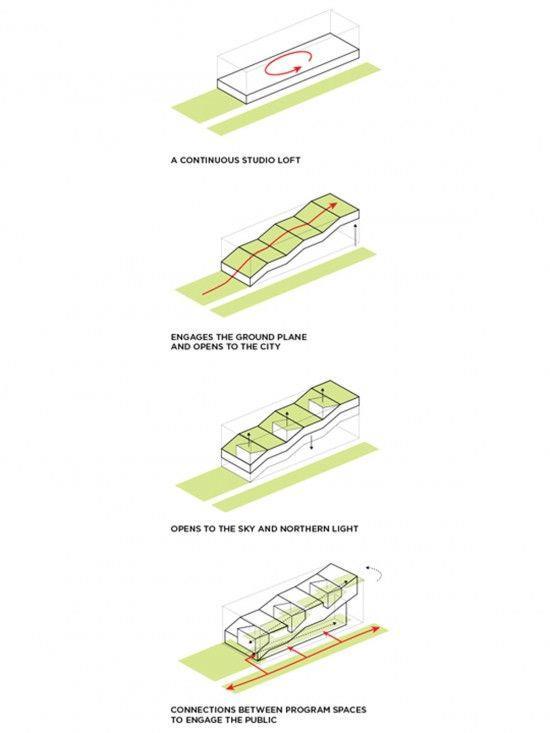 A CONTINUOUS STUDIO LOFT

ENGAGES THE GROUND PLANE AND OPENS TO THE CITY

OPENS TO THE SKY AND NORTHERN LIGHT

CONNECTIONS BETWEEN PROGRAM SPACES TO ENGAGE THE PUBLIC