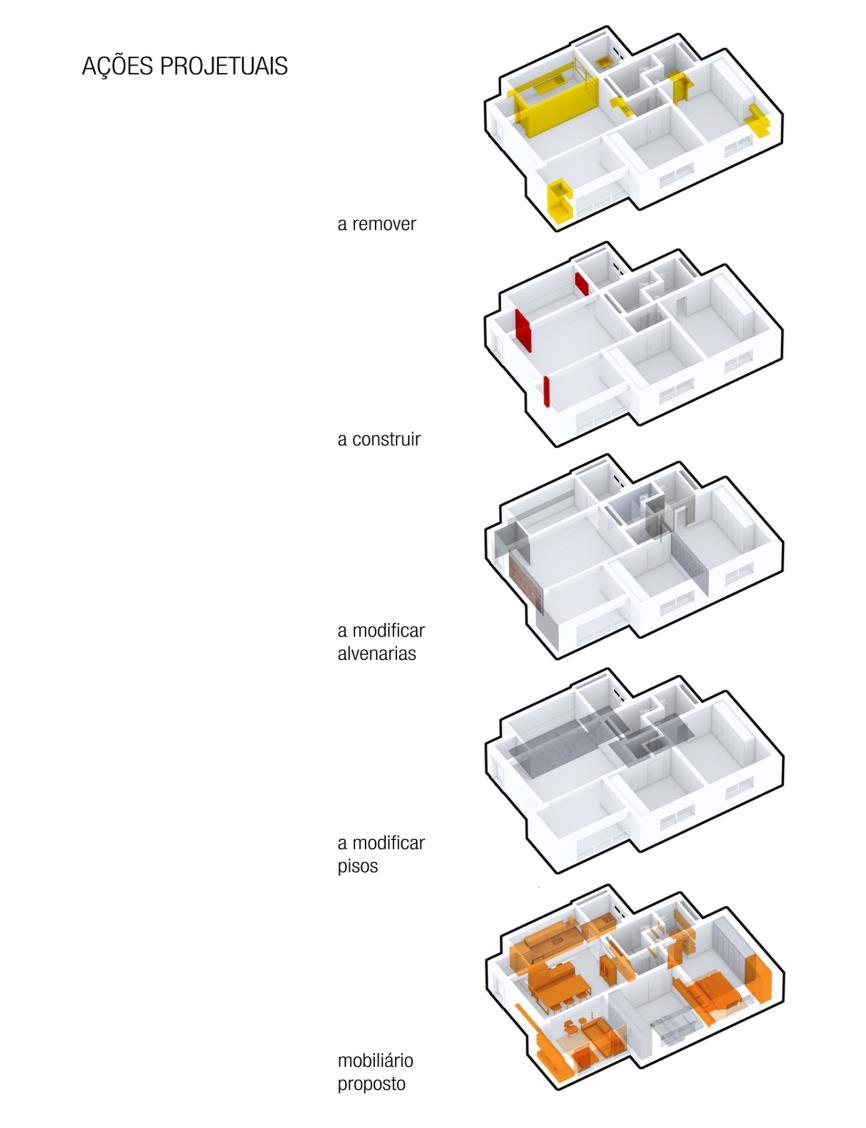 AÇÕES PROJETUAIS

a remover

a construir

a modificar
alvenarias

a modificar
pisos

mobiliário
proposto