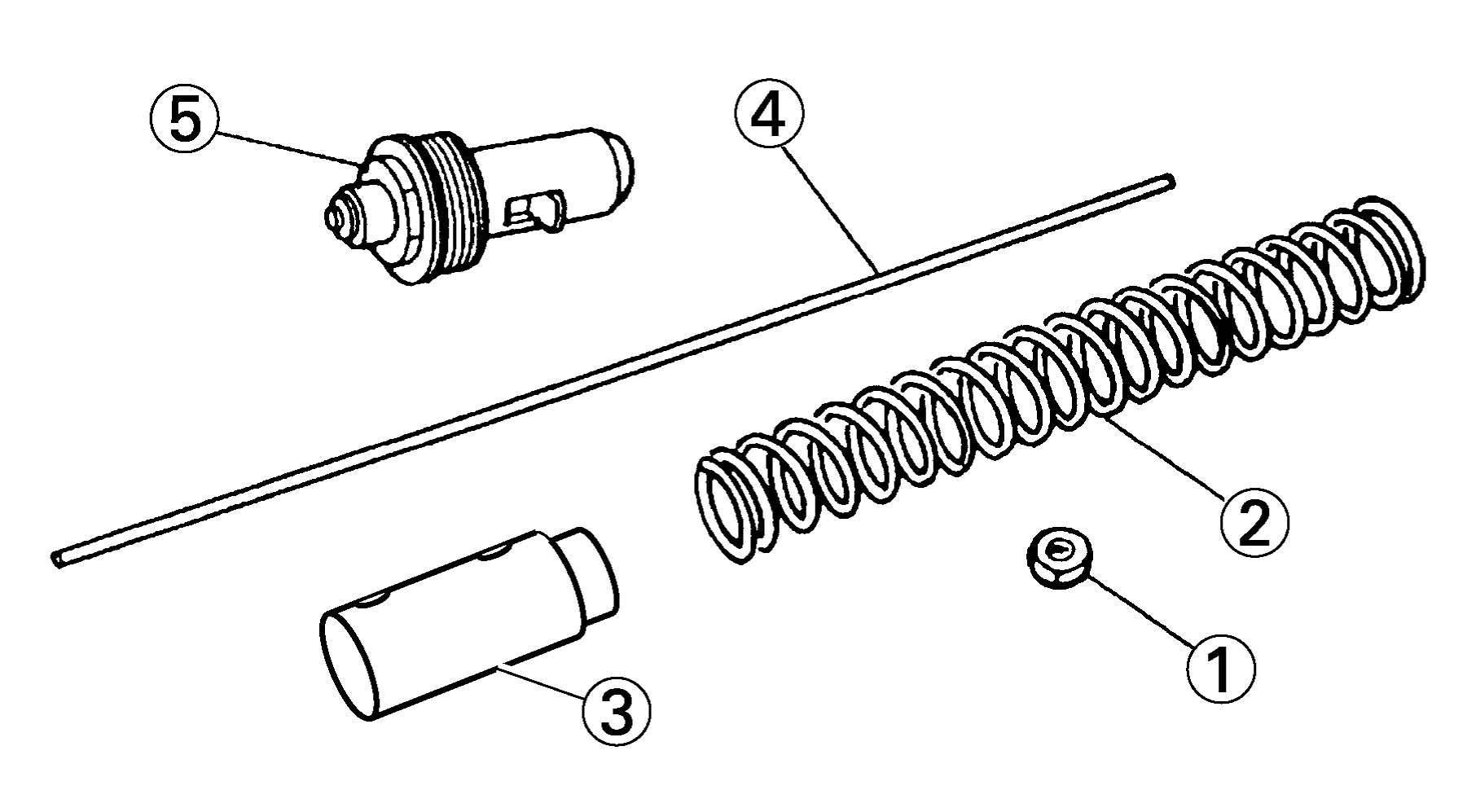 5
4
2
1
3