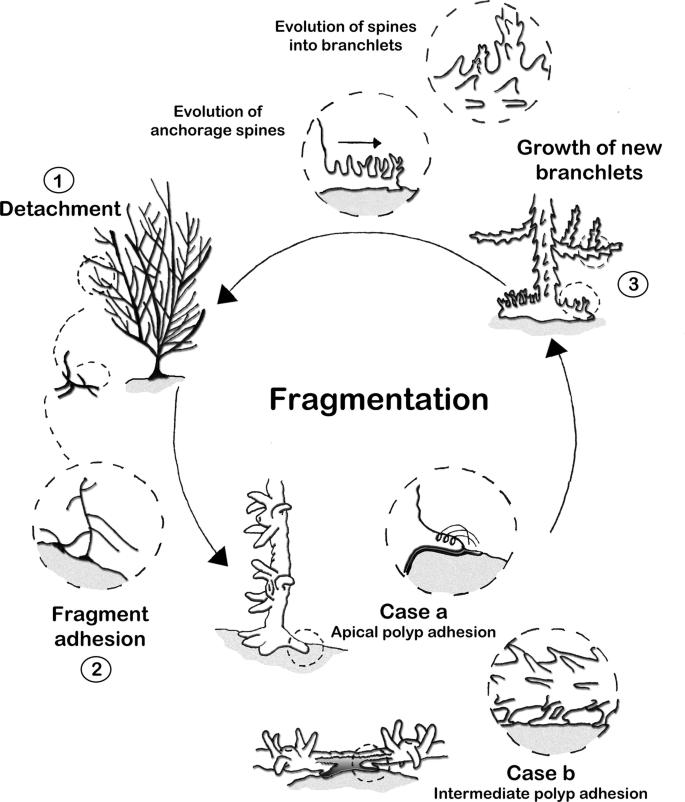 Evolution of spines into branchlets

Evolution of anchorage spines

Growth of new branchlets

1
Detachment

3

Fragmentation

Fragment adhesion
2

Case a
Apical polyp adhesion

Case b
Intermediate polyp adhesion