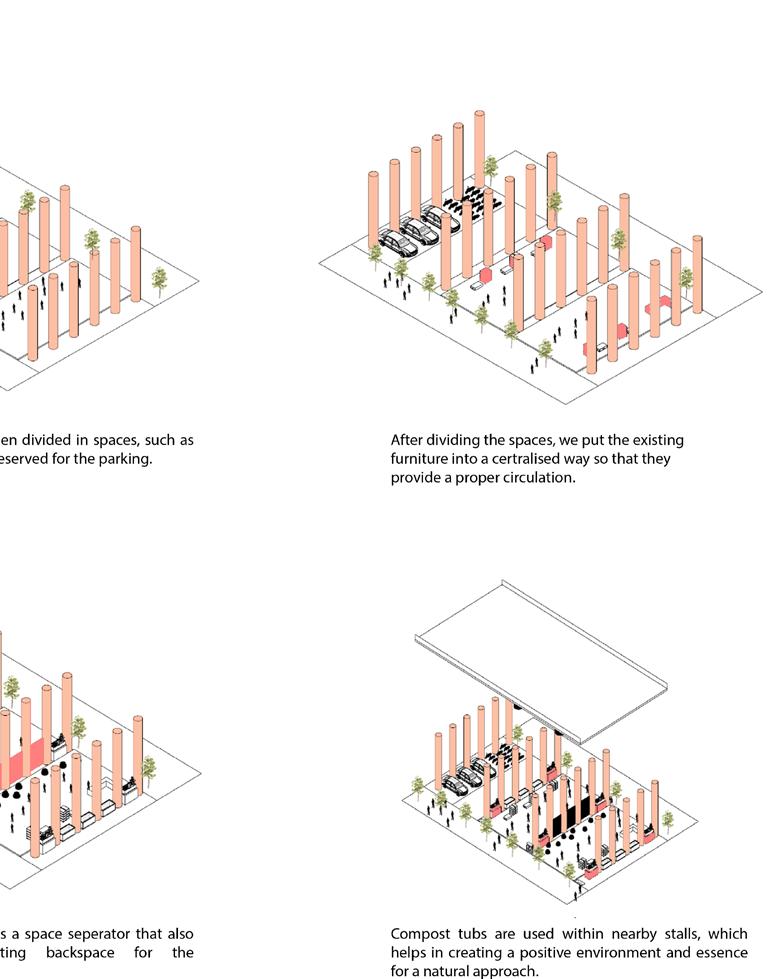 en divided in spaces, such as eserved for the parking.

After dividing the spaces, we put the existing furniture into a certralised way so that they provide a proper circulation.

s a space seperator that also ting backspace for the

Compost tubs are used within nearby stalls, which helps in creating a positive environment and essence for a natural approach.