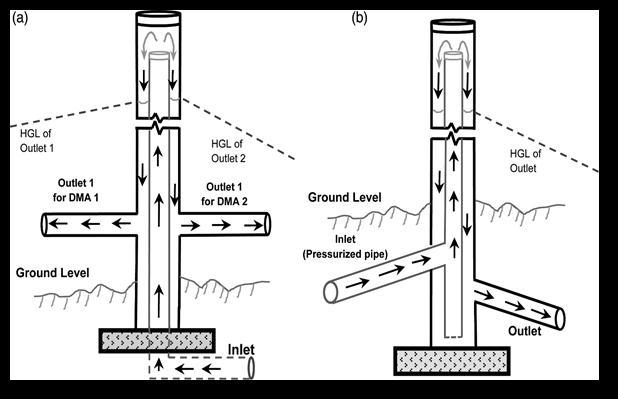 (a)

HGL of Outlet 1

HGL of Outlet 2

Outlet 1 for DMA 1

Outlet 1 for DMA 2

Ground Level

Inlet

(b)

HGL of Outlet

Ground Level

Inlet (Pressurized pipe)

Outlet