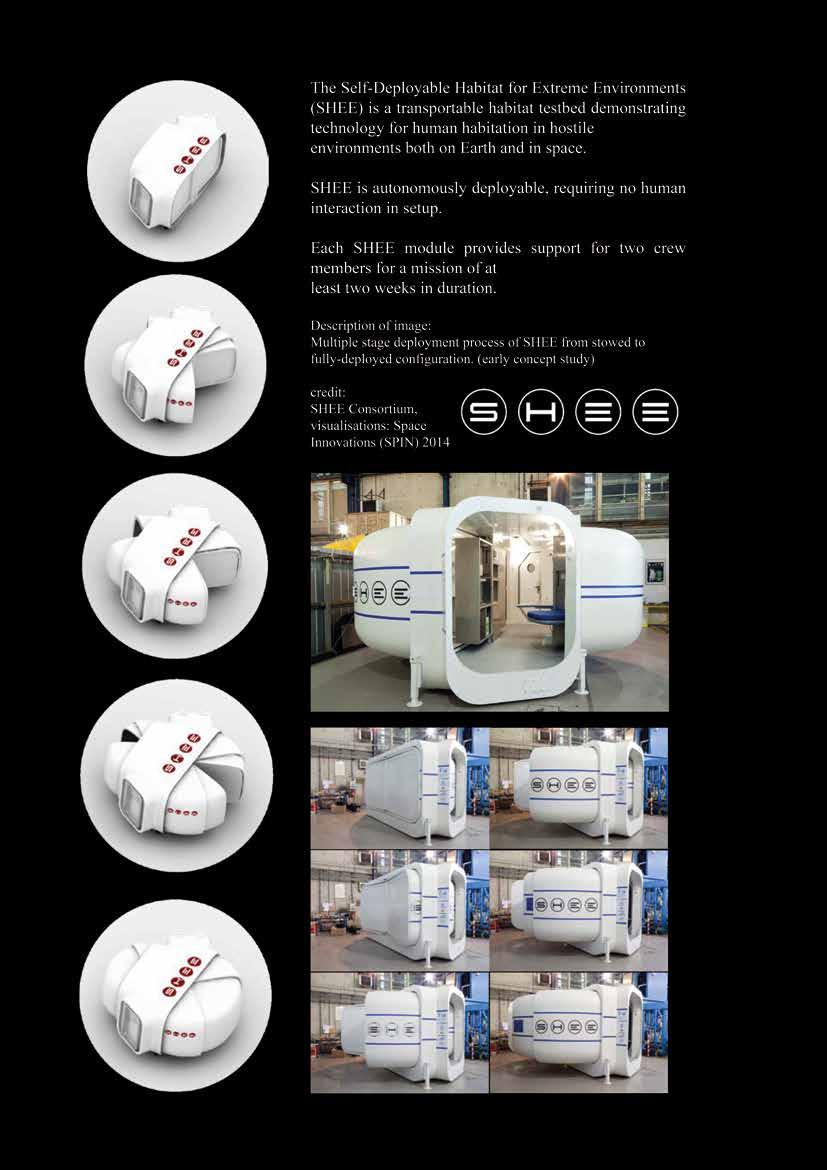 The Self-Deployable Habitat for Extreme Environments (SHEE) is a transportable habitat testbed demonstrating technology for human habitation in hostile environments both on Earth and in space.

SHEE is autonomously deployable, requiring no human interaction in setup.

Each SHEE module provides support for two crew members for a mission of at least two weeks in duration.

Description of image:
Multiple stage deployment process of SHEE from stowed to fully-deployed configuration. (early concept study)

credit:
SHEE Consortium, visualisations: Space Innovations (SPIN) 2014

SHEE