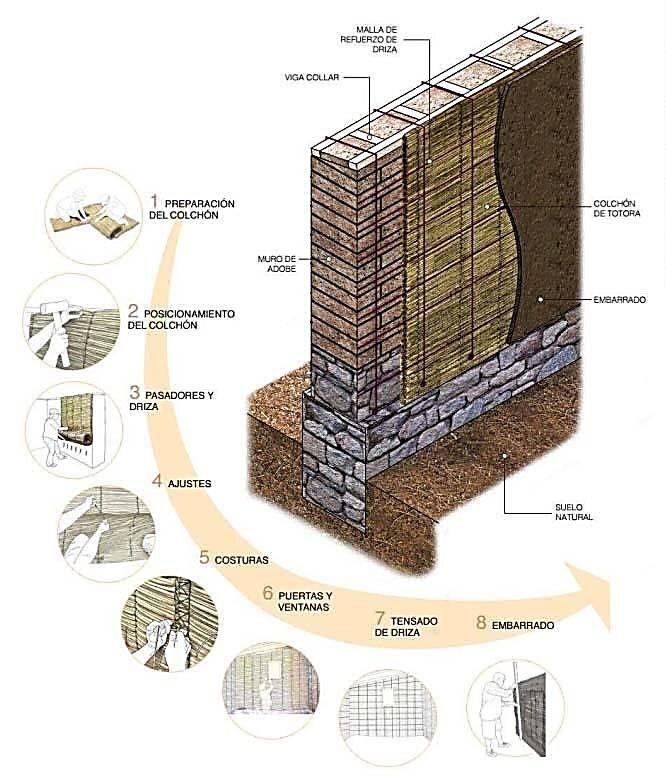 MALLA DE REFUERZO DE DRIZA

VIGA COLLAR

COLCHÓN DE TOTORA

MURO DE ADOBE

EMBARRADO

SUELO NATURAL

1 PREPARACIÓN DEL COLCHÓN

2 POSICIONAMIENTO DEL COLCHÓN

3 PASADORES Y DRIZA

4 AJUSTES

5 COSTURAS

6 PUERTAS Y VENTANAS

7 TENSADO DE DRIZA

8 EMBARRADO