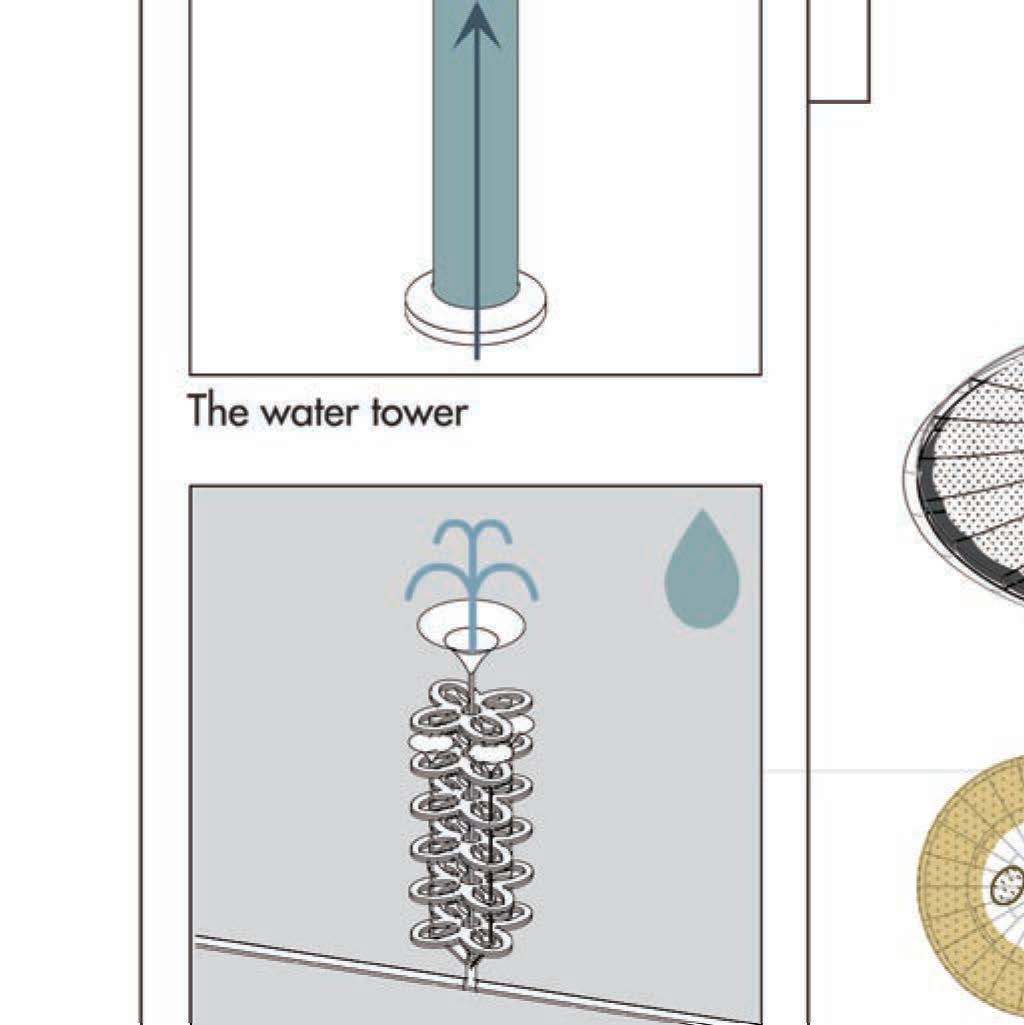 The water tower