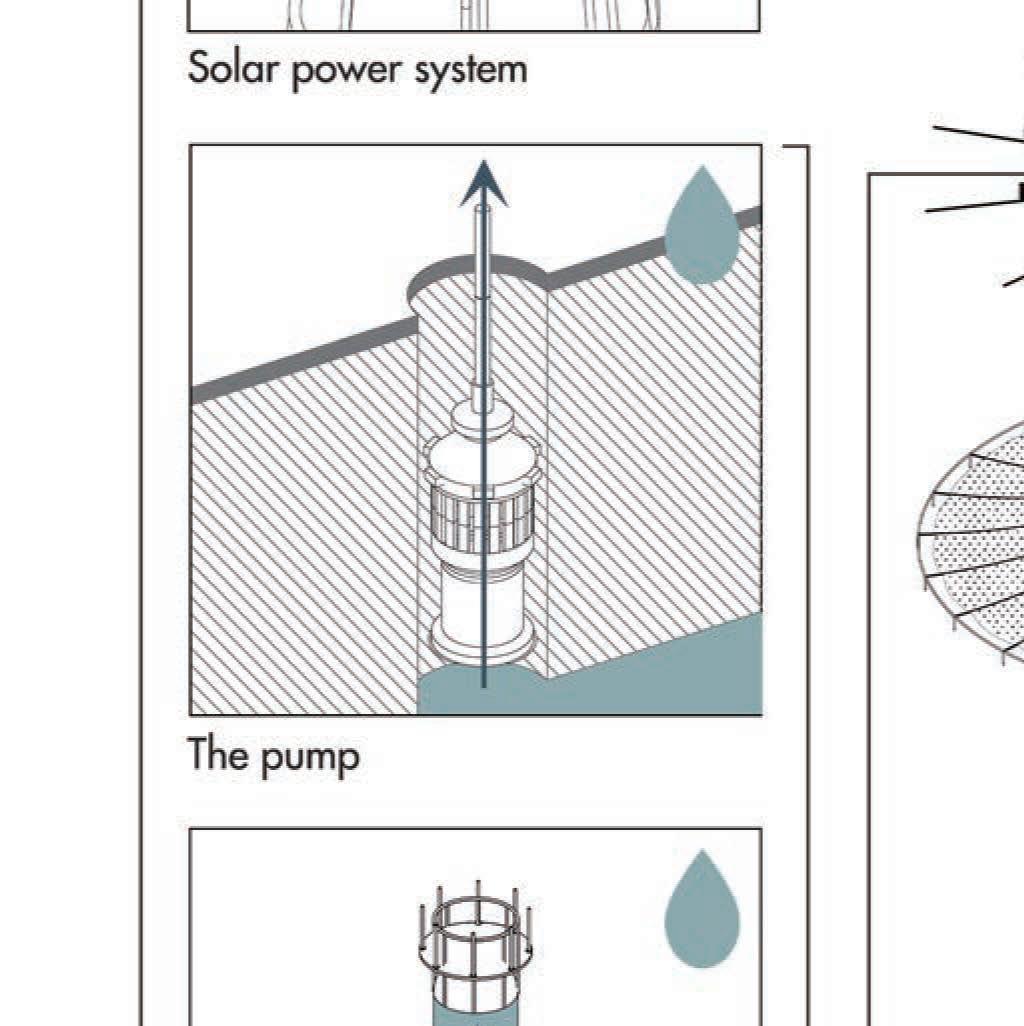 Solar power system

The pump