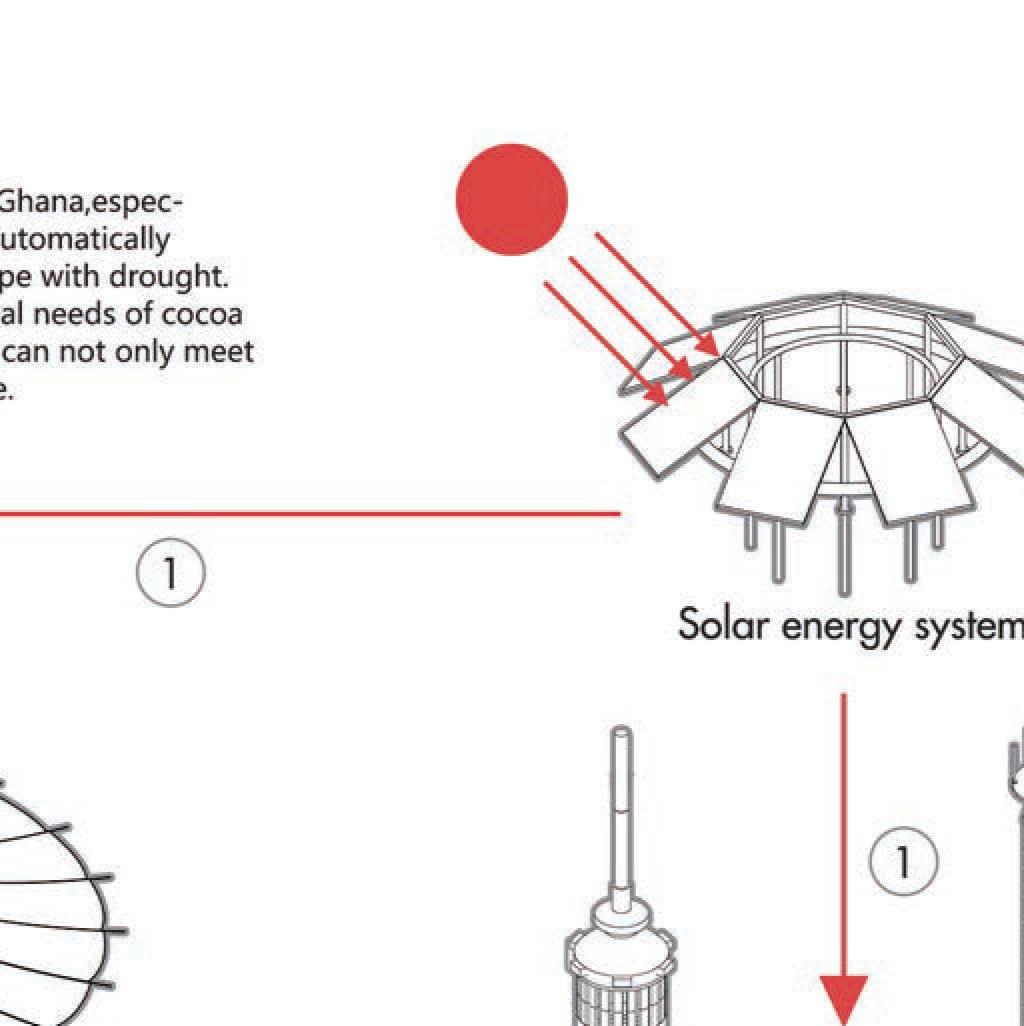 Ghana,espec-
utomatically
pe with drought.
al needs of cocoa
can not only meet
e.

1

Solar energy system

1