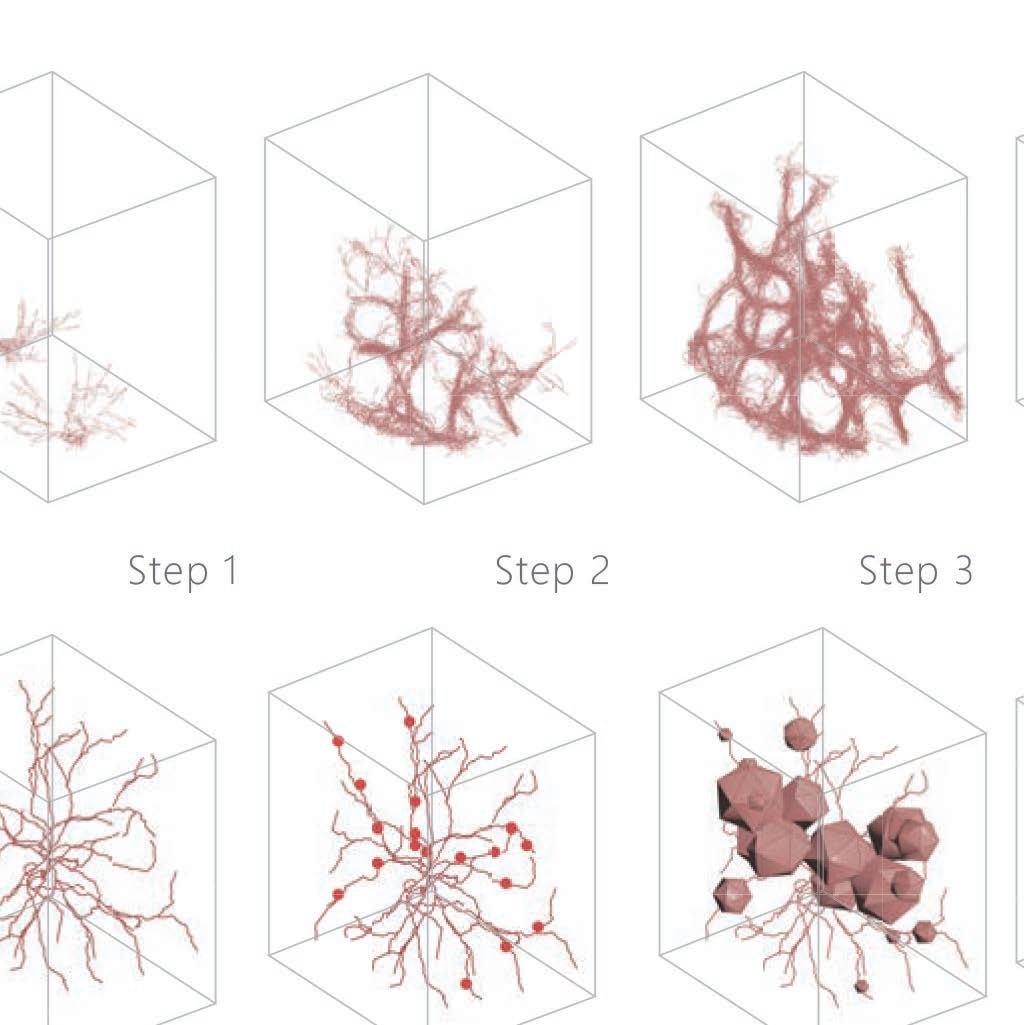 Step 1

Step 2

Step 3