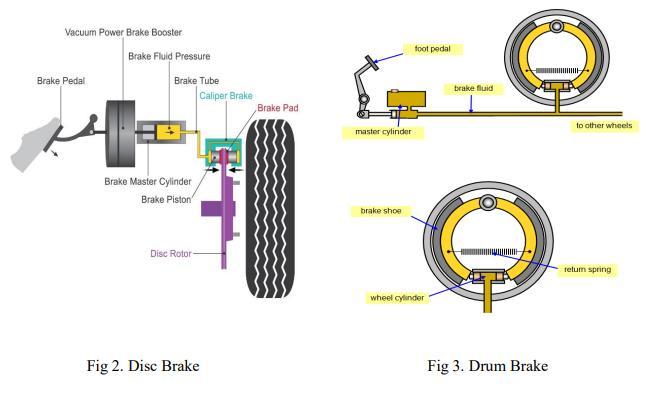 Vacuum Power Brake Booster
Brake Fluid Pressure
Brake Pedal
Brake Tube
Caliper Brake
Brake Pad
Brake Master Cylinder
Brake Piston
Disc Rotor

Fig 2. Disc Brake

foot pedal
brake fluid
master cylinder
to other wheels
brake shoe
return spring
wheel cylinder

Fig 3. Drum Brake