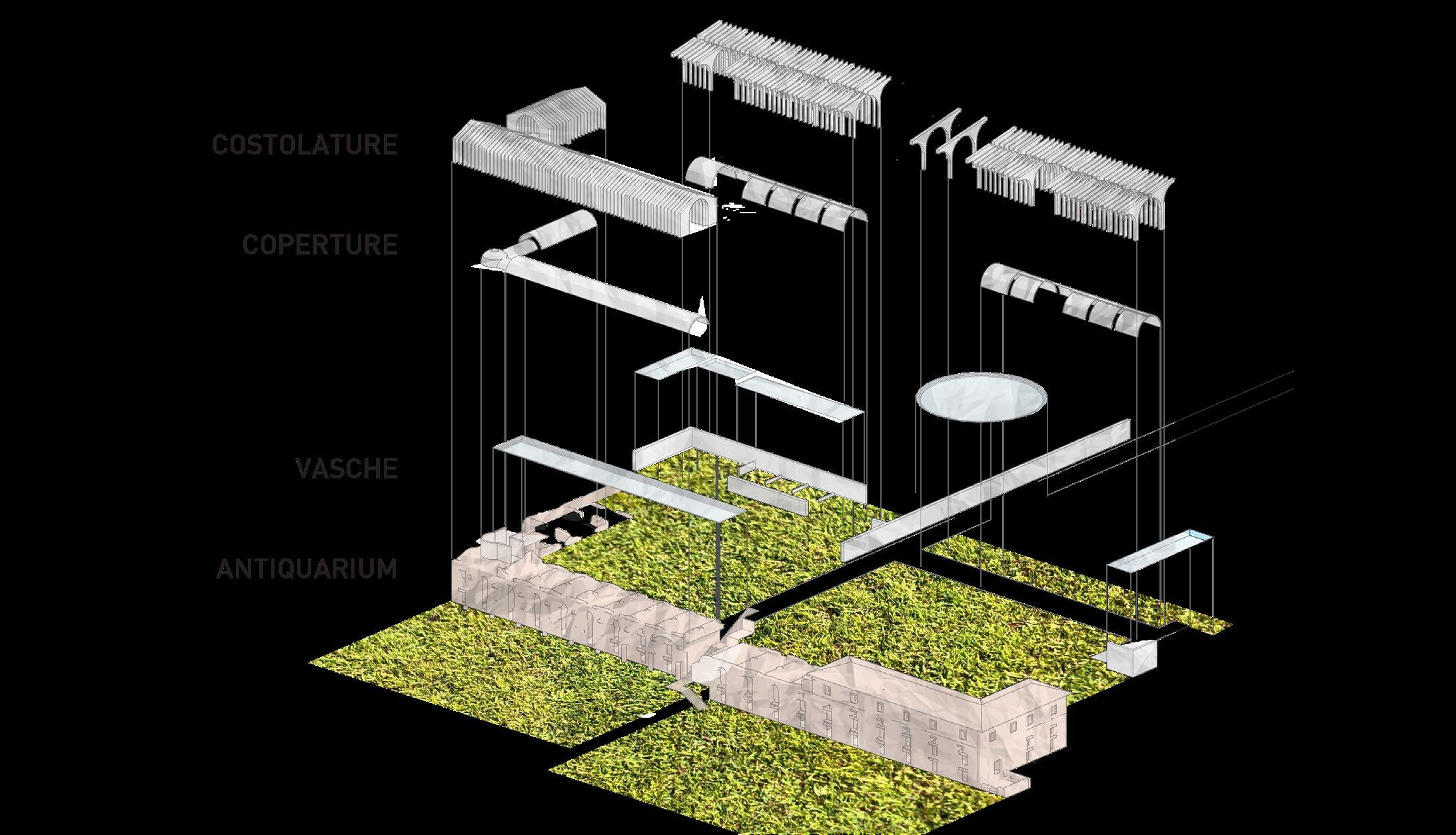 COSTOLATURE

COPERTURE

VASCHE

ANTIQUARIUM