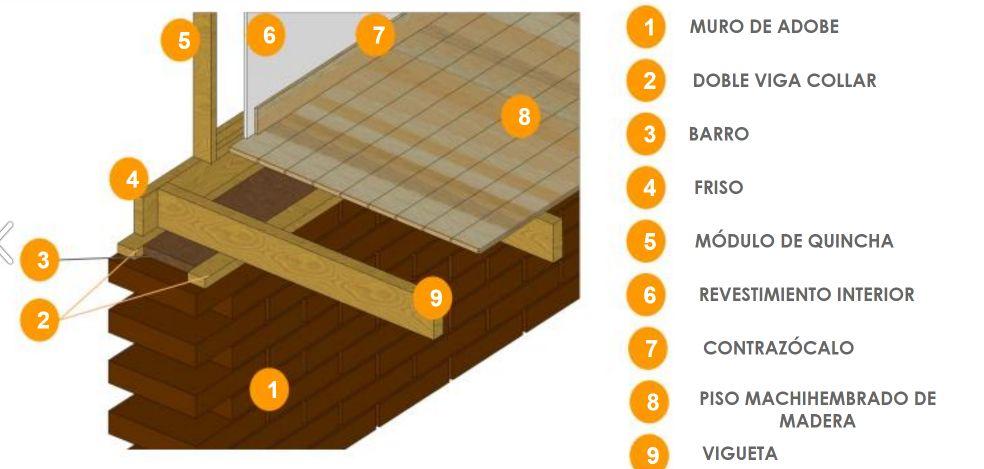 5
6
7
8
4
3
2
9
1

1 MURO DE ADOBE
2 DOBLE VIGA COLLAR
3 BARRO
4 FRISO
5 MÓDULO DE QUINCHA
6 REVESTIMIENTO INTERIOR
7 CONTRAZÓCALO
8 PISO MACHIHEMBRADO DE MADERA
9 VIGUETA