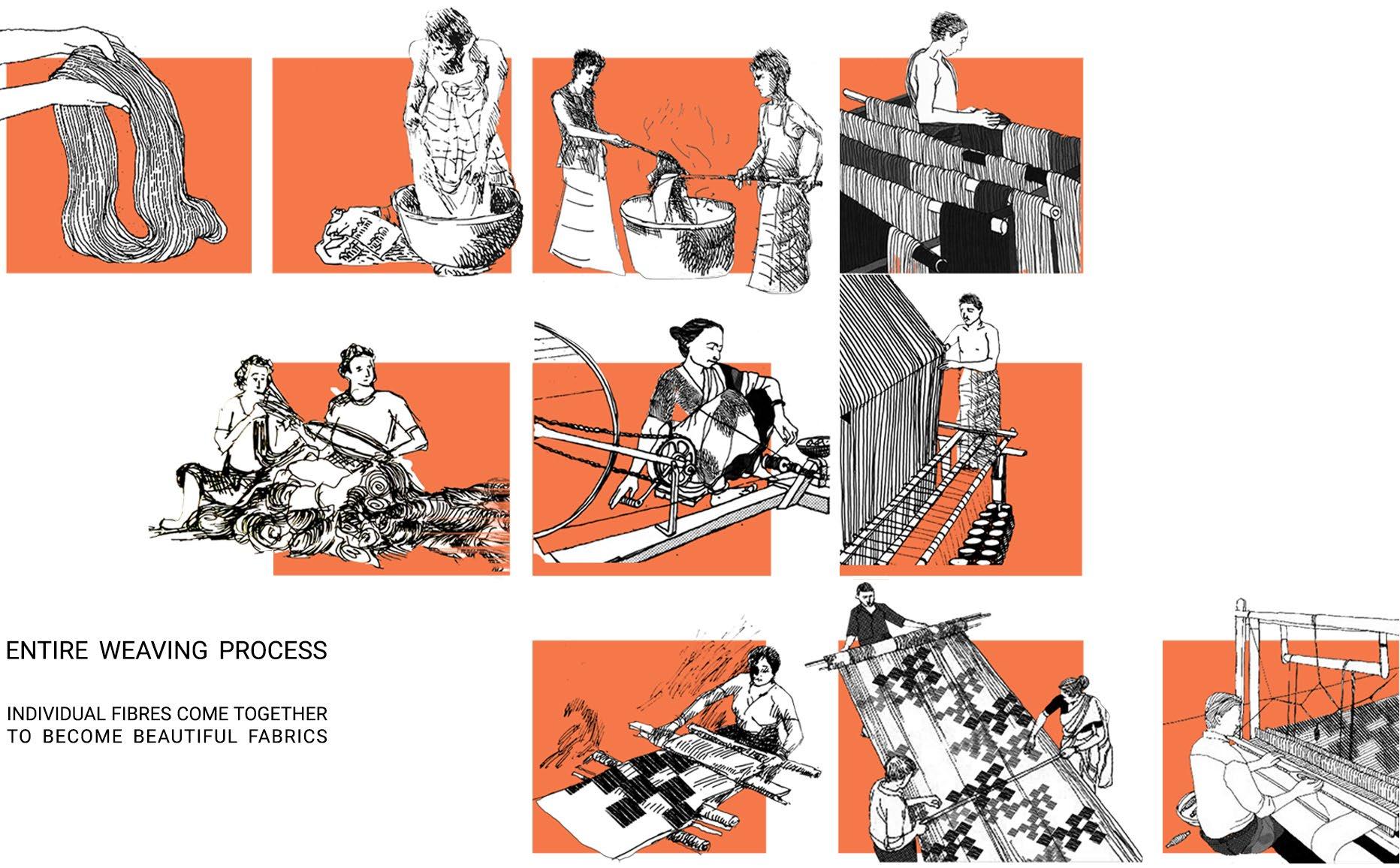 ENTIRE WEAVING PROCESS

INDIVIDUAL FIBRES COME TOGETHER TO BECOME BEAUTIFUL FABRICS