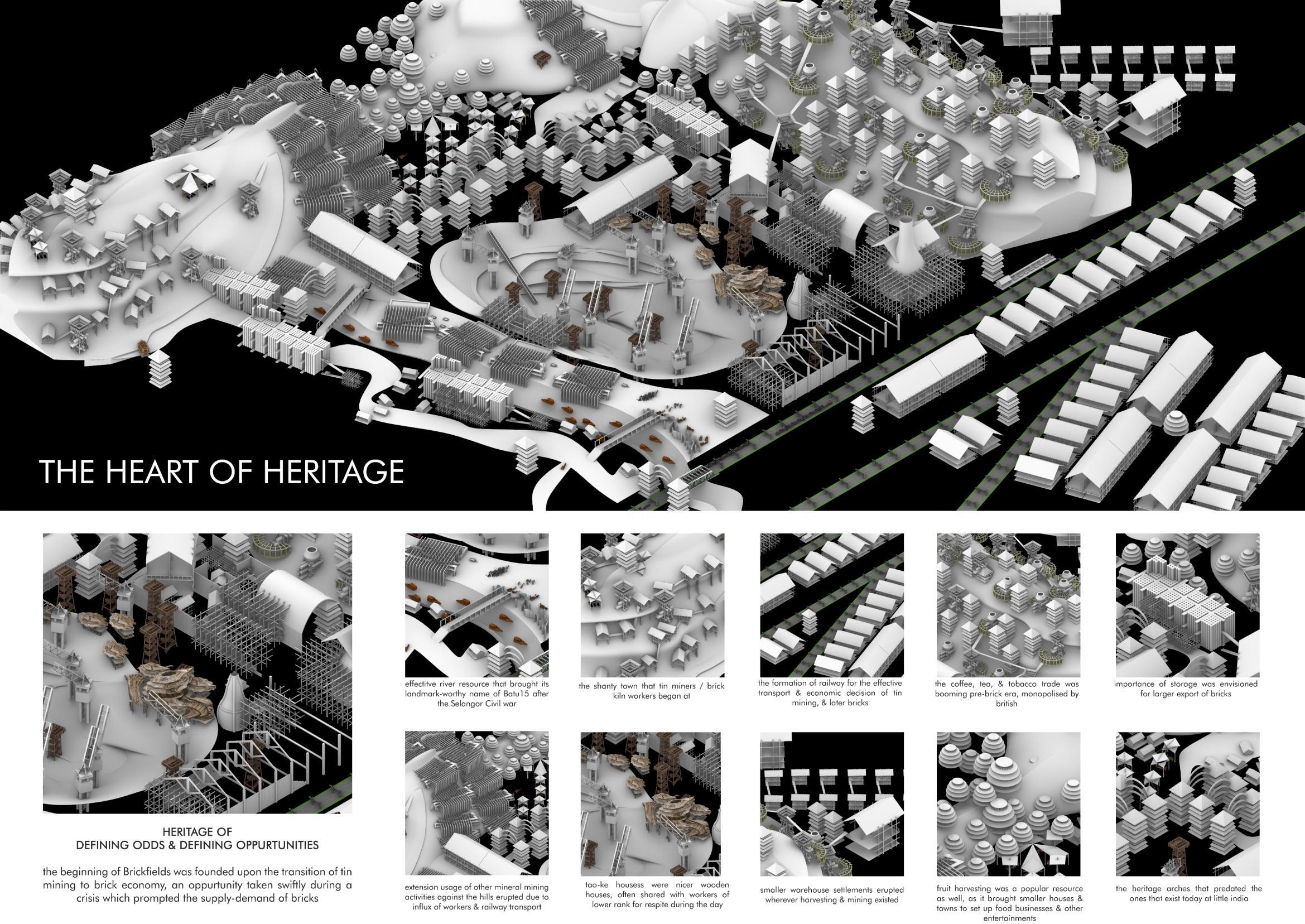 THE HEART OF HERITAGE

HERITAGE OF
DEFINING ODDS & DEFINING OPPURTUNITIES

the beginning of Brickfields was founded upon the transition of tin mining to brick economy, an oppurtunity taken swiftly during a crisis which prompted the supply-demand of bricks

effective river resource that brought its landmark-worthy name of Batu15 after the Selangor Civil war

the shanty town that tin miners / brick kiln workers began at

the formation of railway for the effective transport & economic decision of tin mining, & later bricks

the coffee, tea, & tobacco trade was booming pre-brick era, monopolised by british

importance of storage was envisioned for larger export of bricks

extension usage of other mineral mining activities against the hills erupted due to influx of workers & railway transport

tao-ke housess were nicer wooden houses, often shared with workers of lower rank for respite during the day

smaller warehouse settlements erupted wherever harvesting & mining existed

fruit harvesting was a popular resource as well, as it brought smaller houses & towns to set up food businesses & other entertainments

the heritage arches that predated the ones that exist today at little india