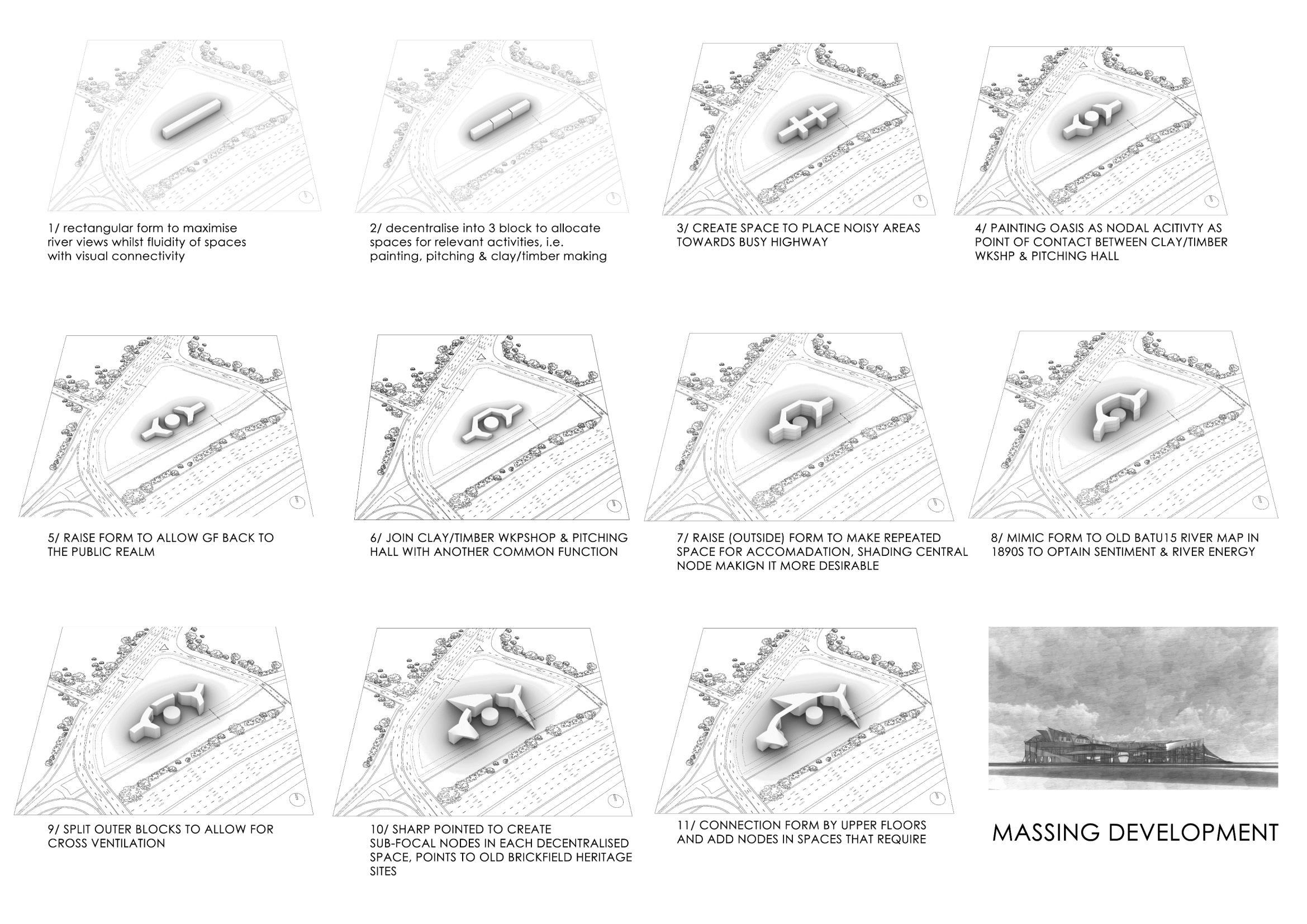 1/ rectangular form to maximise river views whilst fluidity of spaces with visual connectivity

2/ decentralise into 3 block to allocate spaces for relevant activities, i.e. painting, pitching & clay/timber making

3/ CREATE SPACE TO PLACE NOISY AREAS TOWARDS BUSY HIGHWAY

4/ PAINTING OASIS AS NODAL ACITIVTY AS POINT OF CONTACT BETWEEN CLAY/TIMBER WKSHP & PITCHING HALL

5/ RAISE FORM TO ALLOW GF BACK TO THE PUBLIC REALM

6/ JOIN CLAY/TIMBER WKPSHOP & PITCHING HALL WITH ANOTHER COMMON FUNCTION

7/ RAISE (OUTSIDE) FORM TO MAKE REPEATED SPACE FOR ACCOMADATION, SHADING CENTRAL NODE MAKIGN IT MORE DESIRABLE

8/ MIMIC FORM TO OLD BATU15 RIVER MAP IN 1890S TO OPTAIN SENTIMENT & RIVER ENERGY

9/ SPLIT OUTER BLOCKS TO ALLOW FOR CROSS VENTILATION

10/ SHARP POINTED TO CREATE SUB-FOCAL NODES IN EACH DECENTRALISED SPACE, POINTS TO OLD BRICKFIELD HERITAGE SITES

11/ CONNECTION FORM BY UPPER FLOORS AND ADD NODES IN SPACES THAT REQUIRE

MASSING DEVELOPMENT