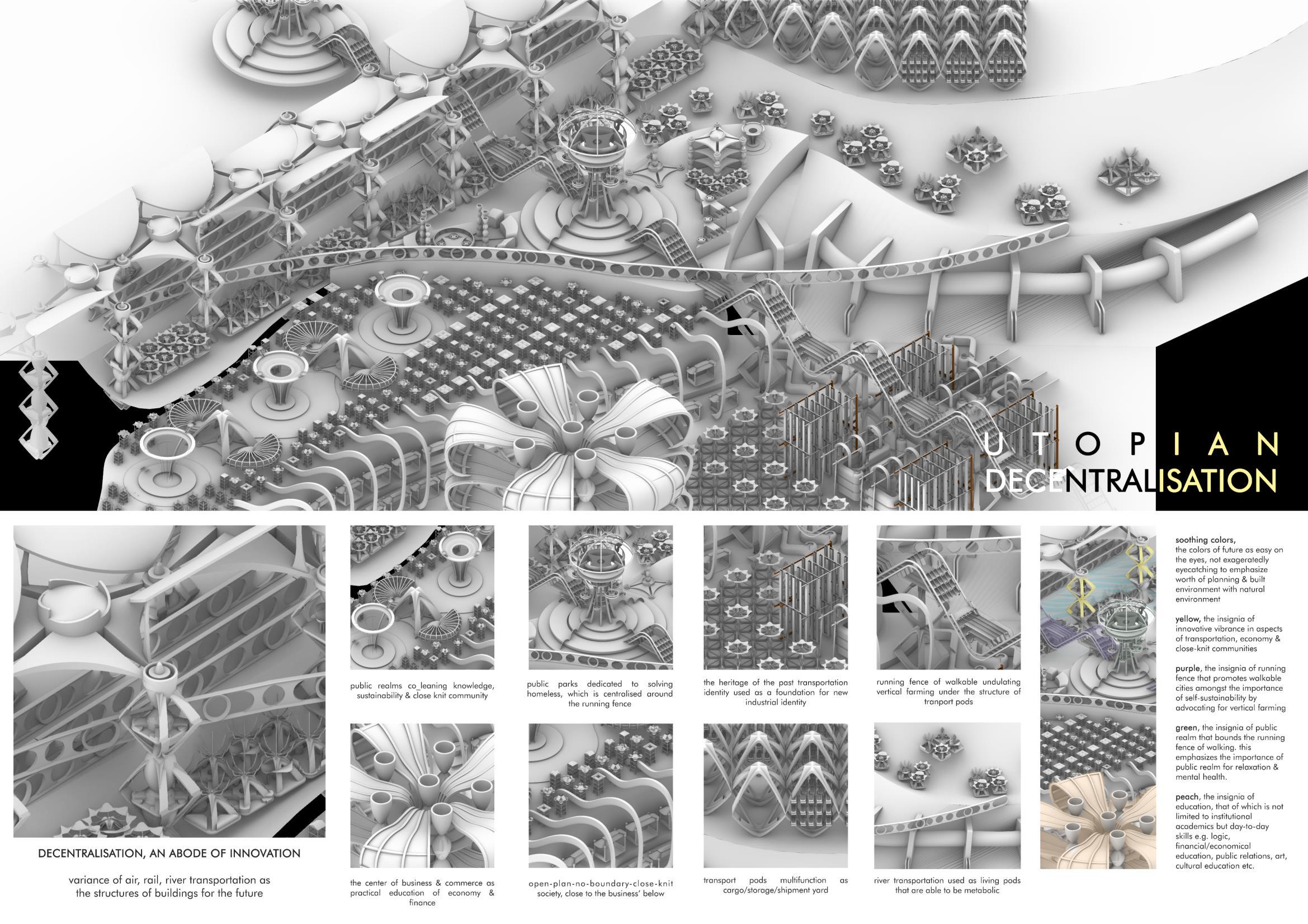 UTOPIAN
DECENTRALISATION

DECENTRALISATION, AN ABODE OF INNOVATION

variance of air, rail, river transportation as the structures of buildings for the future

public realms co_leaning knowledge, sustainability & close knit community

public parks dedicated to solving homeless, which is centralised around the running fence

the heritage of the past transportation identity used as a foundation for new industrial identity

running fence of walkable undulating vertical farming under the structure of tranport pods

the center of business & commerce as practical education of economy & finance

open-plan-no-boundary-close-knit society, close to the business' below

transport pods multifunction as cargo/storage/shipment yard

river transportation used as living pods that are able to be metabolic

soothing colors, the colors of future as easy on the eyes, not exageratedly eyecatching to emphasize worth of planning & built environment with natural environment

yellow, the insignia of innovative vibrance in aspects of transportation, economy & close-knit communities

purple, the insignia of running fence that promotes walkable cities amongst the importance of self-sustainability by advocating for vertical farming

green, the insignia of public realm that bounds the running fence of walking. this emphasizes the importance of public realm for relaxation & mental health.

peach, the insignia of education, that of which is not limited to institutional academics but day-to-day skills e.g. logic, financial/economical education, public relations, art, cultural education etc.