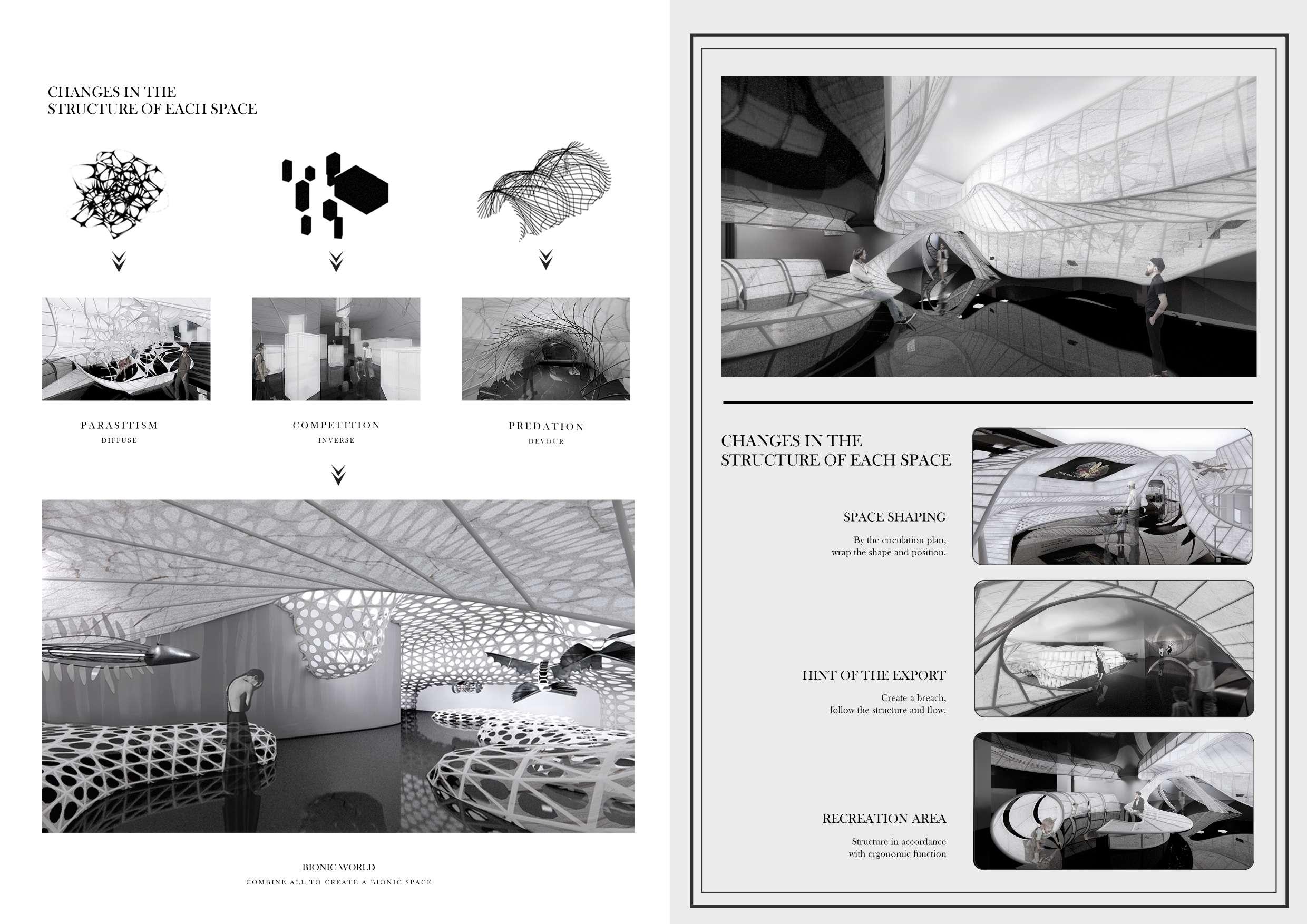 CHANGES IN THE
STRUCTURE OF EACH SPACE

PARASITISM
DIFFUSE

COMPETITION
INVERSE

PREDATION
DEVOUR

BIONIC WORLD
COMBINE ALL TO CREATE A BIONIC SPACE

CHANGES IN THE
STRUCTURE OF EACH SPACE

SPACE SHAPING

By the circulation plan,
wrap the shape and position.

HINT OF THE EXPORT

Create a breach,
follow the structure and flow.

RECREATION AREA

Structure in accordance
with ergonomic function