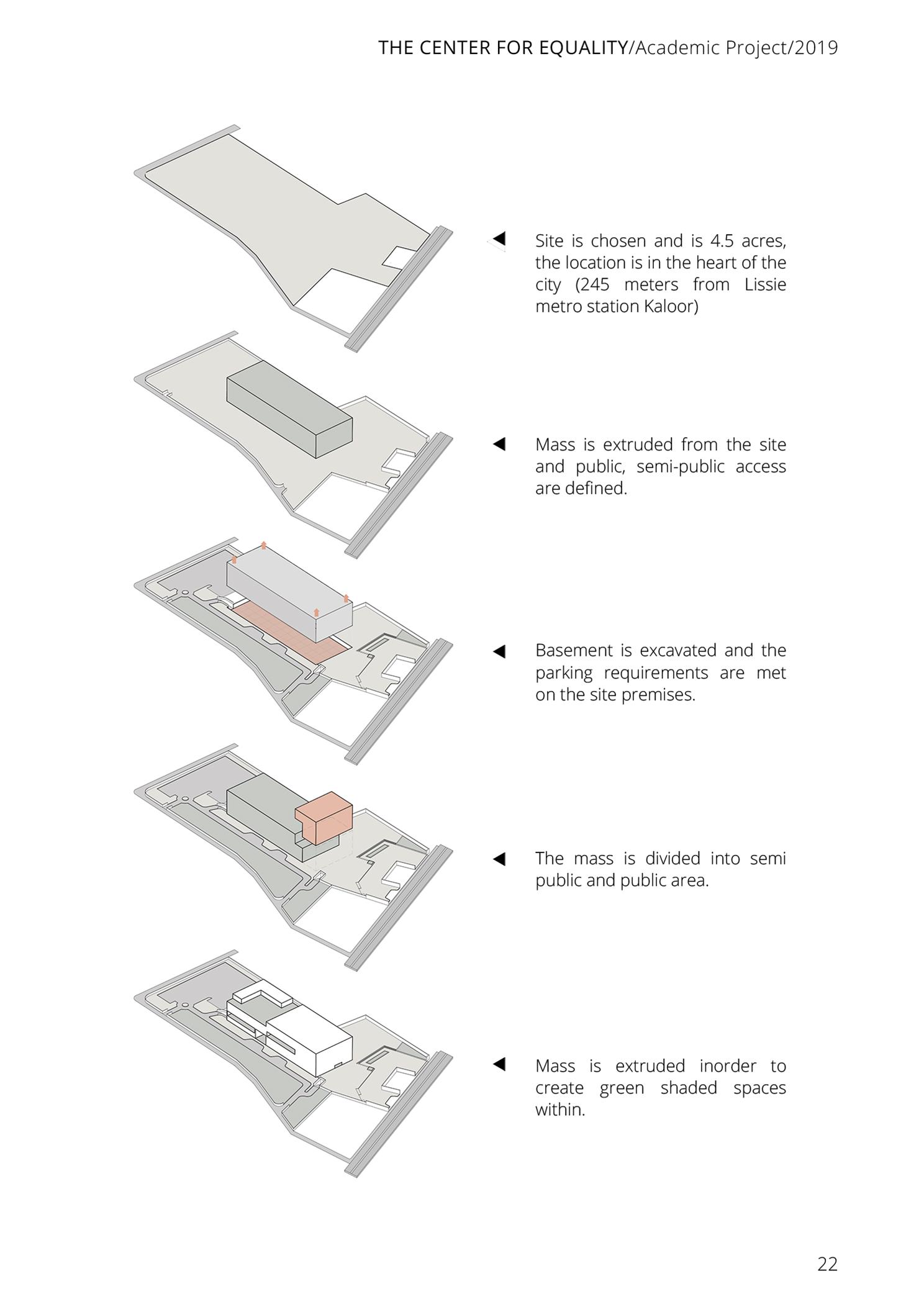 THE CENTER FOR EQUALITY/Academic Project/2019

Site is chosen and is 4.5 acres, the location is in the heart of the city (245 meters from Lissie metro station Kaloor)

Mass is extruded from the site and public, semi-public access are defined.

Basement is excavated and the parking requirements are met on the site premises.

The mass is divided into semi public and public area.

Mass is extruded inorder to create green shaded spaces within.

22