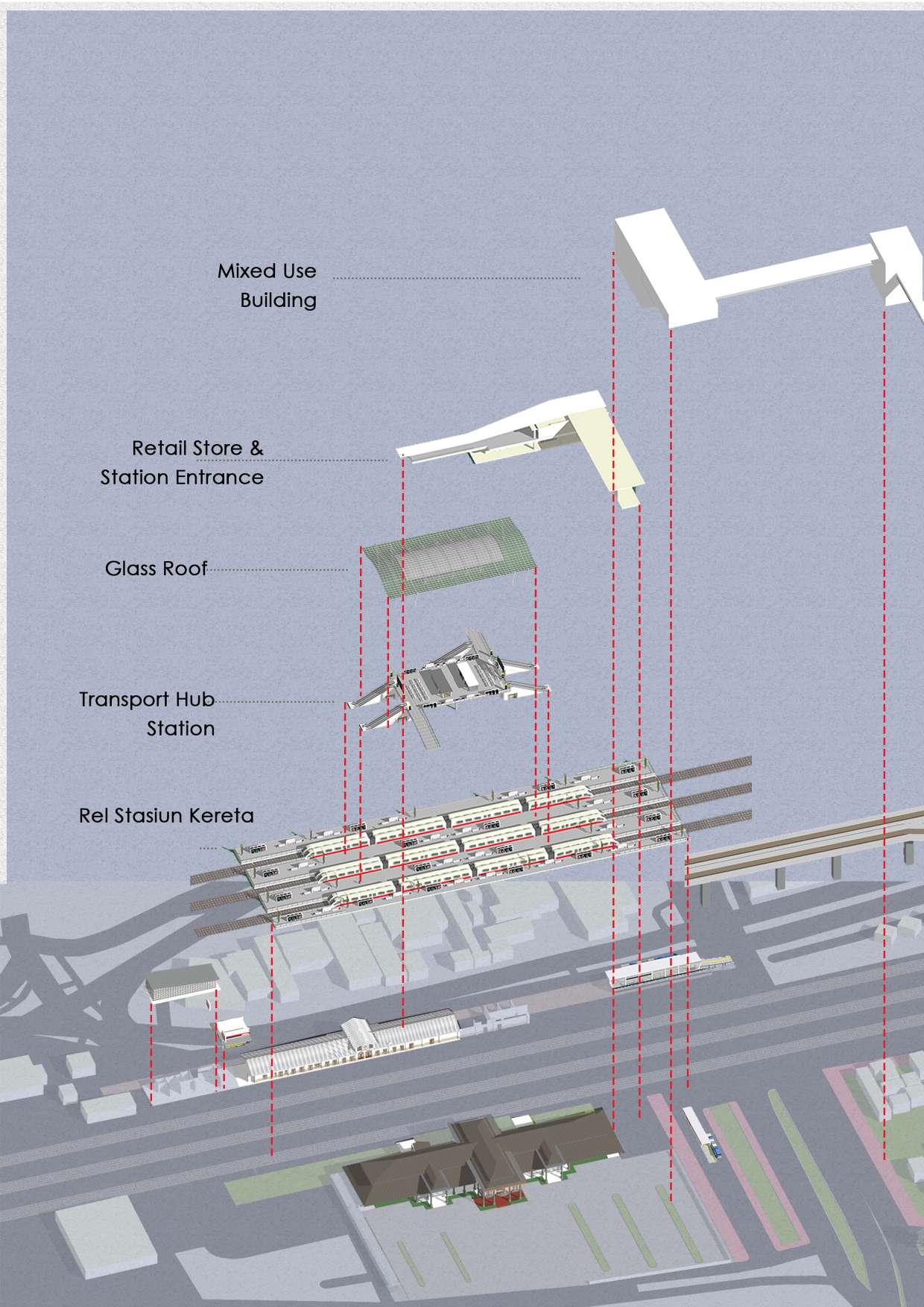 Mixed Use
Building

Retail Store &
Station Entrance

Glass Roof

Transport Hub
Station

Rel Stasiun Kereta