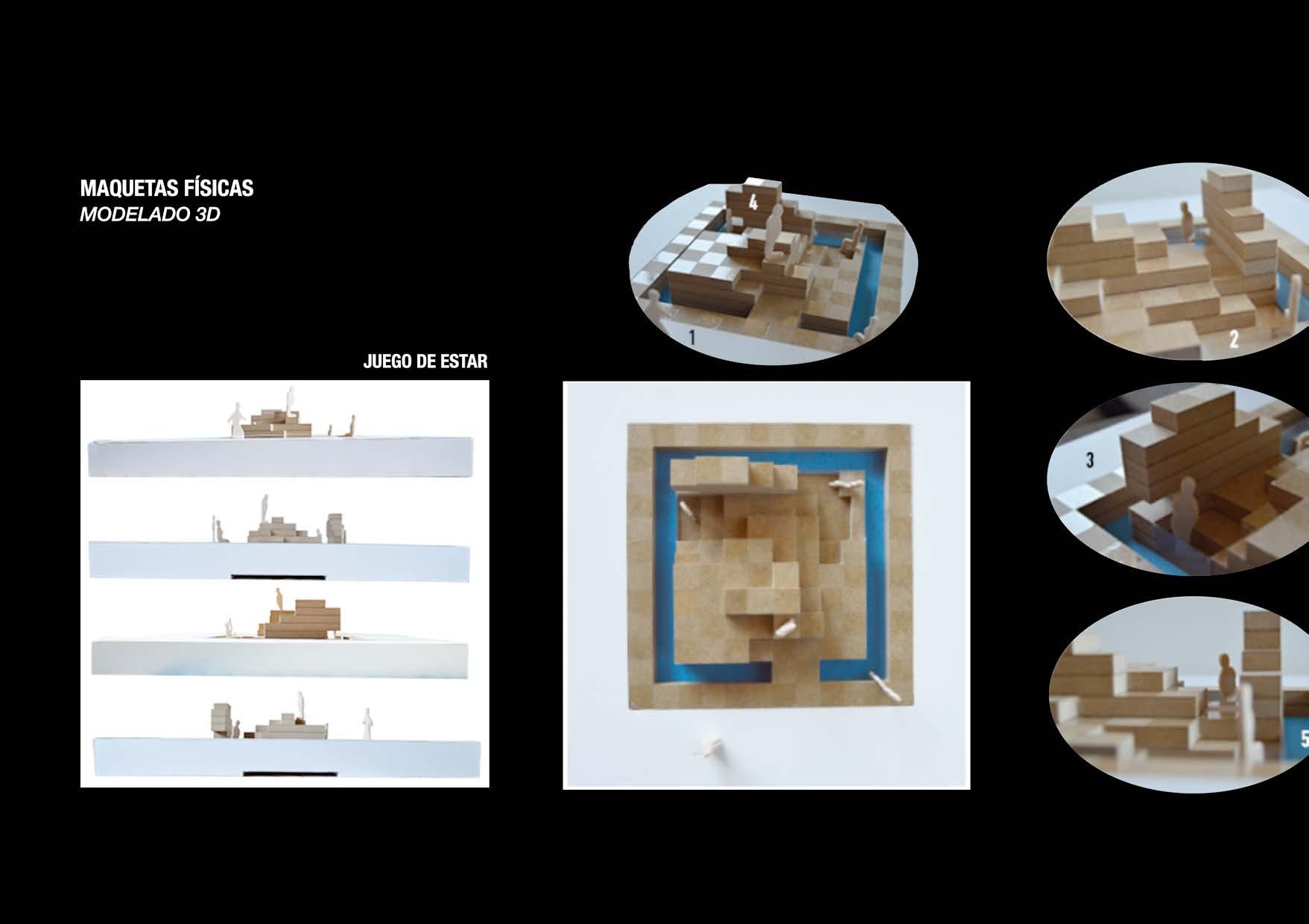 MAQUETAS FÍSICAS
MODELADO 3D

JUEGO DE ESTAR

4

1

2

3

5