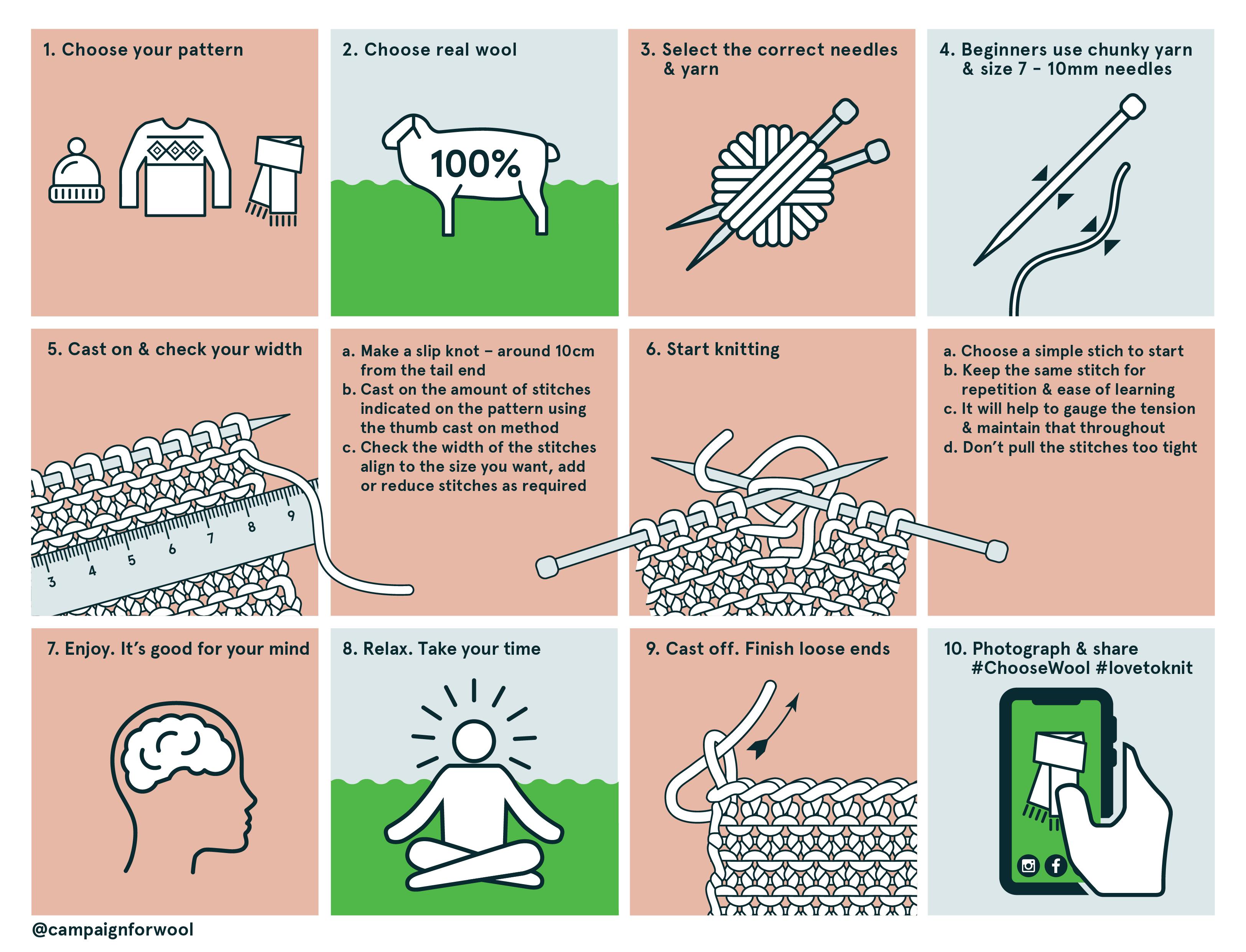 1. Choose your pattern

2. Choose real wool

100%

3. Select the correct needles & yarn

4. Beginners use chunky yarn & size 7 – 10mm needles

5. Cast on & check your width

3 4 5 6 7 8 9

a. Make a slip knot – around 10cm from the tail end
b. Cast on the amount of stitches indicated on the pattern using the thumb cast on method
c. Check the width of the stitches align to the size you want, add or reduce stitches as required

6. Start knitting

a. Choose a simple stich to start
b. Keep the same stitch for repetition & ease of learning
c. It will help to gauge the tension & maintain that throughout
d. Don't pull the stitches too tight

7. Enjoy. It's good for your mind

8. Relax. Take your time

9. Cast off. Finish loose ends

10. Photograph & share #ChooseWool #lovetoknit

@campaignforwool