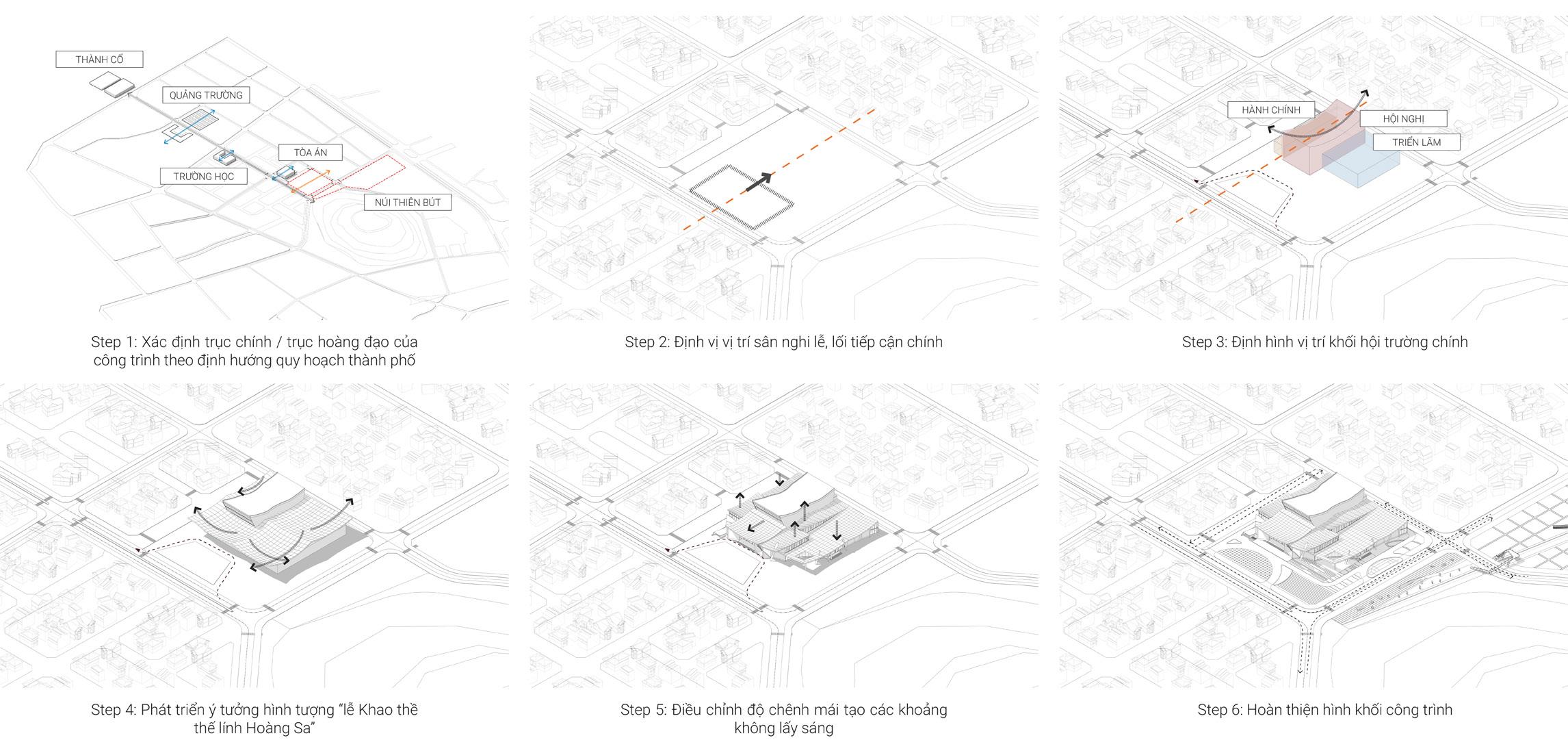 THÀNH CỔ

QUẢNG TRƯỜNG

TÒA ÁN

TRƯỜNG HỌC

NÚI THIÊN BÚT

Step 1: Xác định trục chính / trục hoàng đạo của công trình theo định hướng quy hoạch thành phố

Step 2: Định vị vị trí sân nghi lễ, lối tiếp cận chính

HÀNH CHÍNH

HỘI NGHỊ

TRIỂN LÃM

Step 3: Định hình vị trí khối hội trường chính

Step 4: Phát triển ý tưởng hình tượng "lễ Khao thề thế lính Hoàng Sa"

Step 5: Điều chỉnh độ chênh mái tạo các khoảng không lấy sáng

Step 6: Hoàn thiện hình khối công trình