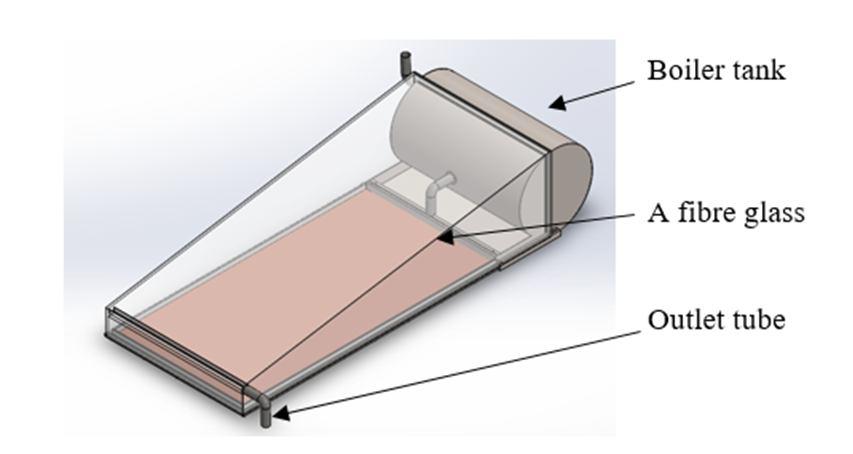 Boiler tank

A fibre glass

Outlet tube