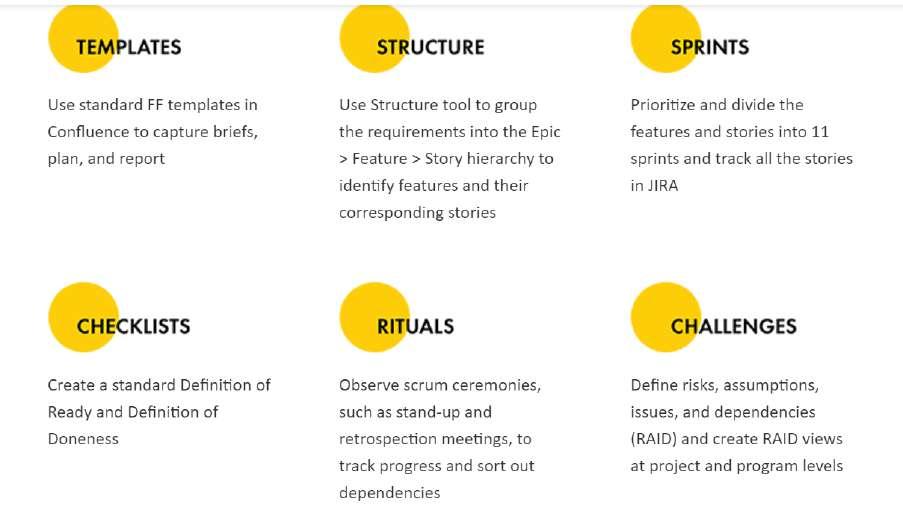 TEMPLATES

Use standard FF templates in Confluence to capture briefs, plan, and report

STRUCTURE

Use Structure tool to group the requirements into the Epic > Feature > Story hierarchy to identify features and their corresponding stories

SPRINTS

Prioritize and divide the features and stories into 11 sprints and track all the stories in JIRA

CHECKLISTS

Create a standard Definition of Ready and Definition of Doneness

RITUALS

Observe scrum ceremonies, such as stand-up and retrospection meetings, to track progress and sort out dependencies

CHALLENGES

Define risks, assumptions, issues, and dependencies (RAID) and create RAID views at project and program levels