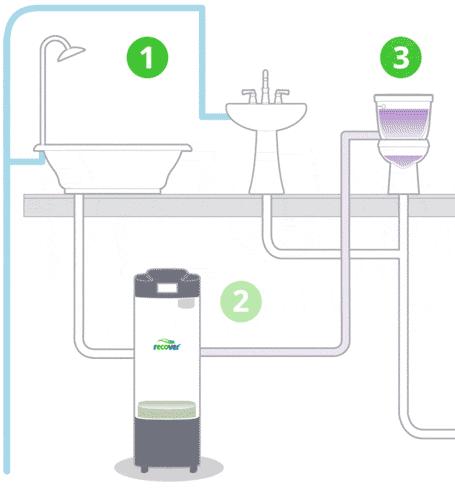 1

3

2

recover