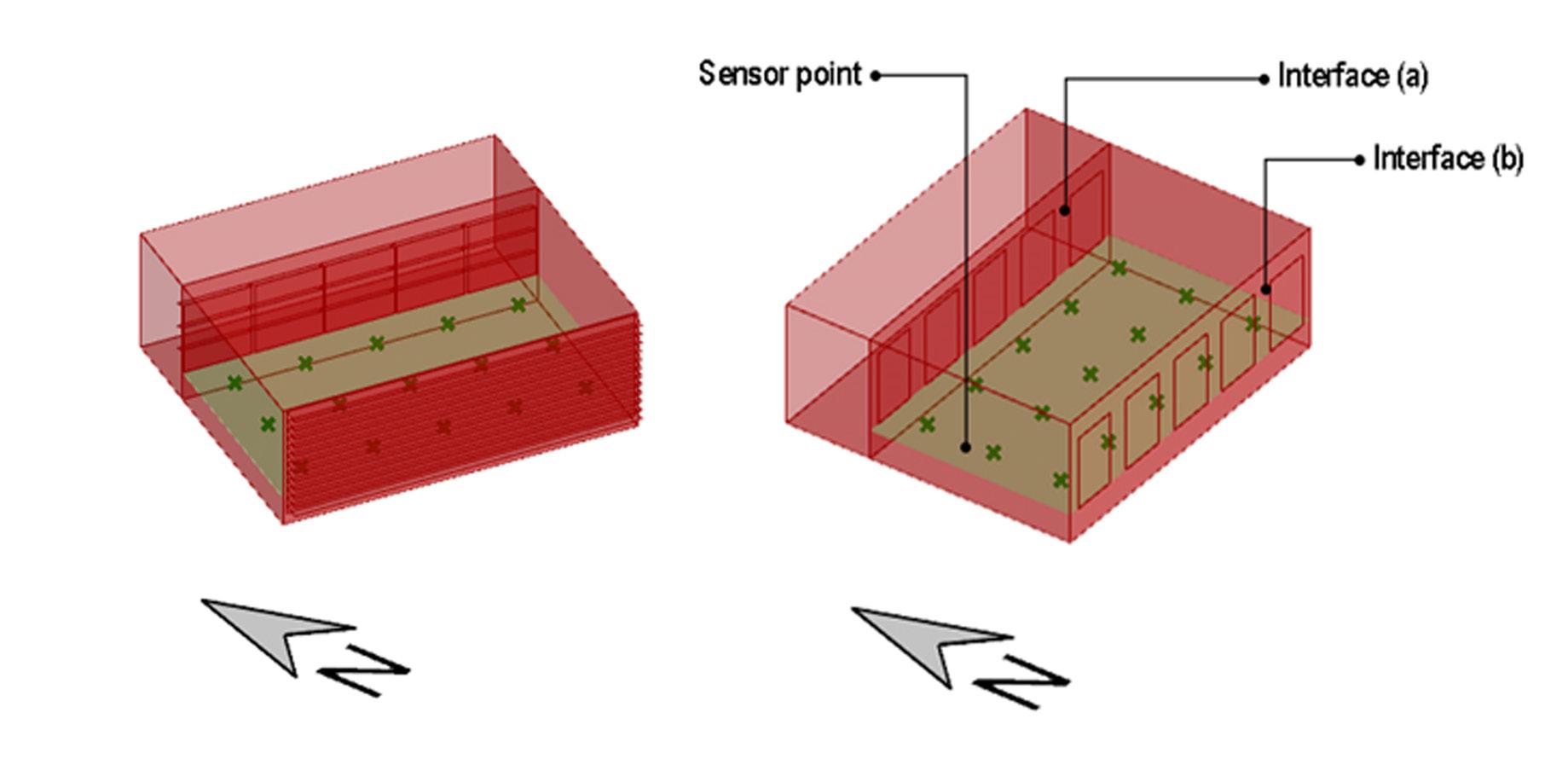 Sensor point
Interface (a)
Interface (b)
N
N